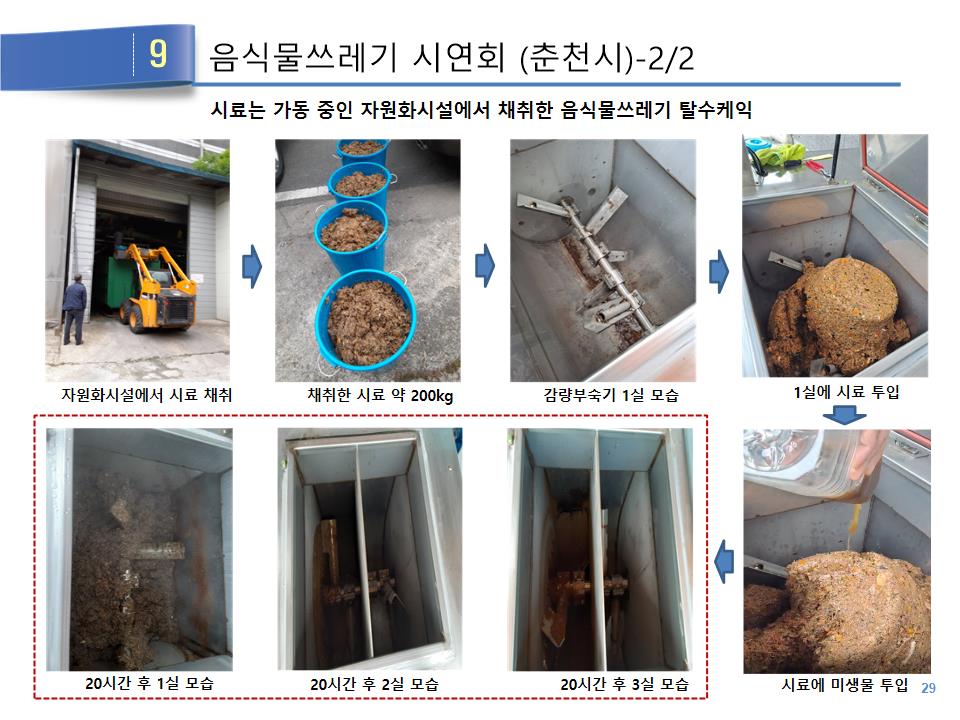 9 음식물쓰레기 시연회 (춘천시)-2/2

시료는 가동 중인 자원화시설에서 채취한 음식물쓰레기 탈수케익

자원화시설에서 시료 채취

채취한 시료 약 200kg

감량부숙기 1실 모습

1실에 시료 투입

시료에 미생물 투입

20시간 후 3실 모습

20시간 후 2실 모습

20시간 후 1실 모습

29