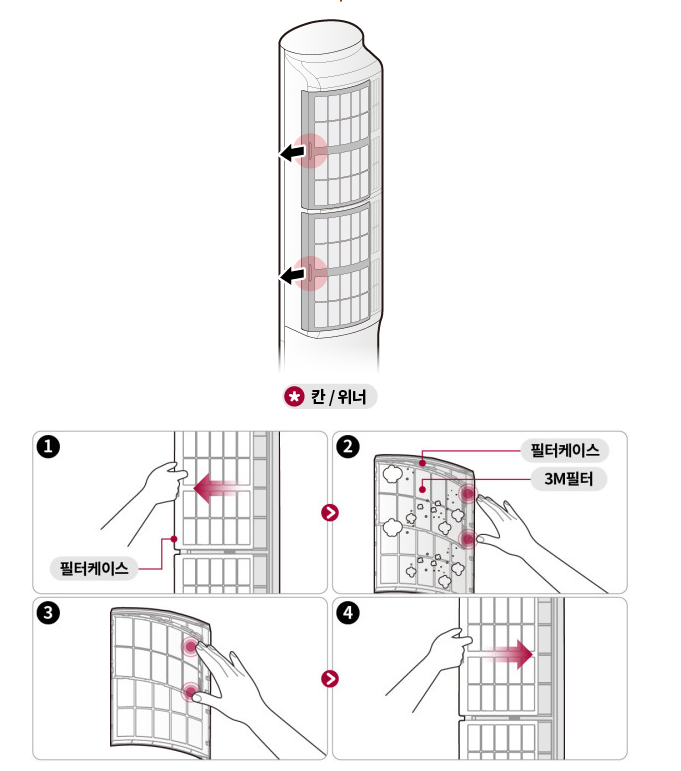 칸 / 위너

1

필터케이스

2

필터케이스

3M필터

3

4