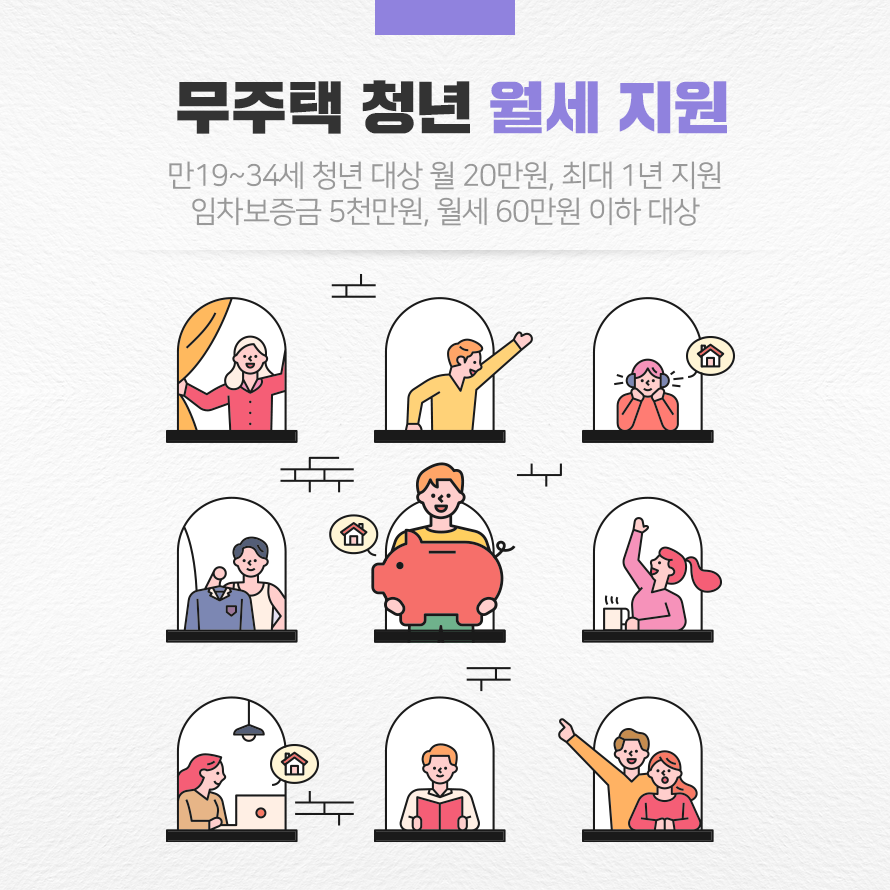 무주택 청년 월세 지원

만19~34세 청년 대상 월 20만원, 최대 1년 지원
임차보증금 5천만원, 월세 60만원 이하 대상