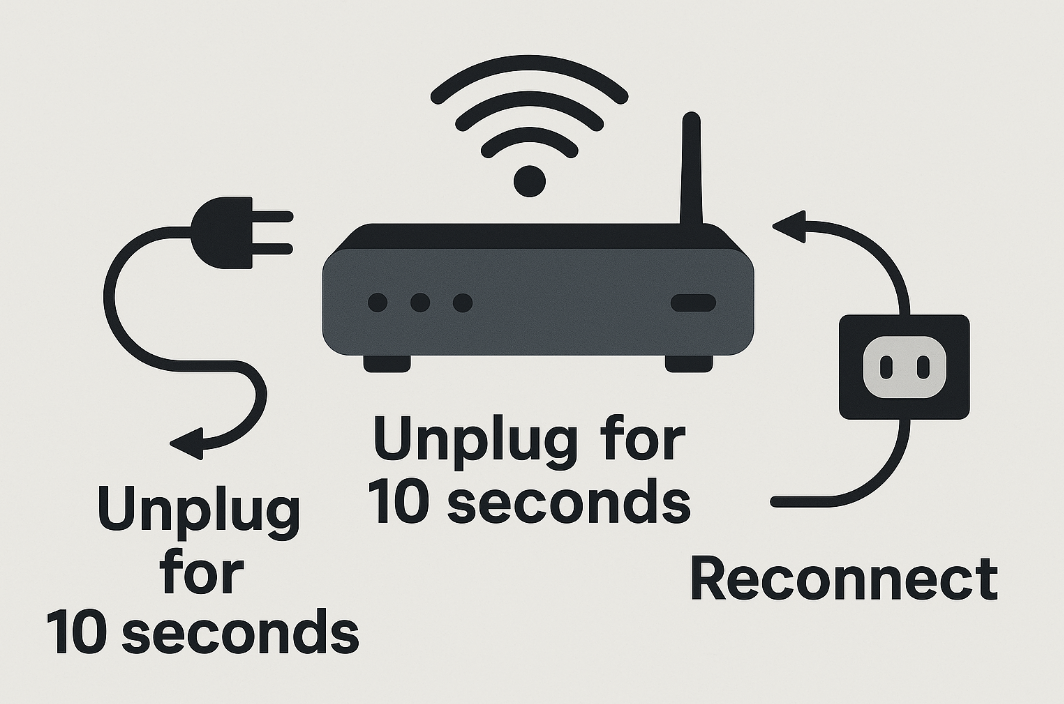 Unplug for 10 seconds

Unplug for 10 seconds

Reconnect