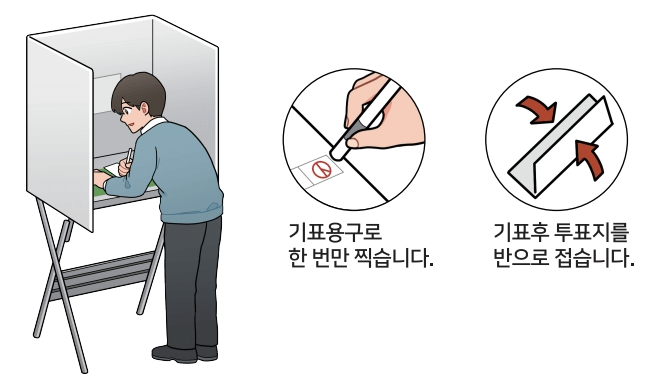 기표용구로
한 번만 찍습니다.

기표후 투표지를
반으로 접습니다.