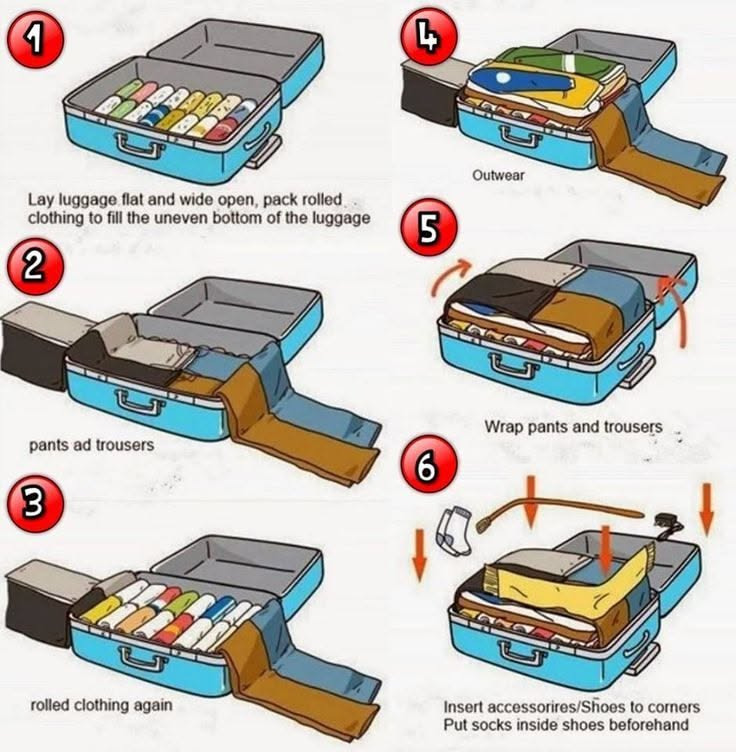 1

Lay luggage flat and wide open, pack rolled clothing to fill the uneven bottom of the luggage

2

pants ad trousers

3

rolled clothing again

4

Outwear

5

Wrap pants and trousers

6

Insert accessorires/Shoes to corners
Put socks inside shoes beforehand