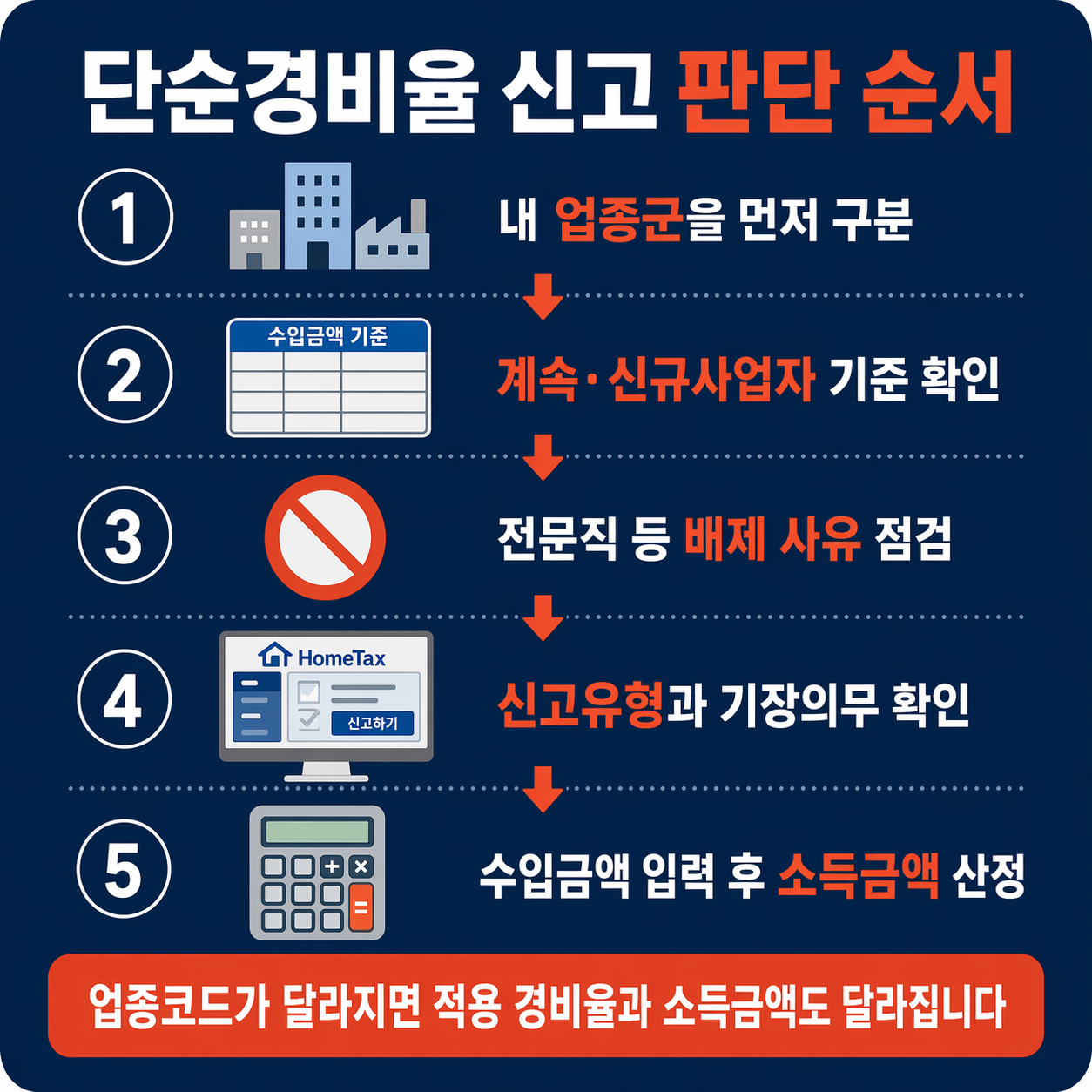 단순경비율 신고 판단 순서

①
내 업종군을 먼저 구분

②
수입금액 기준
계속·신규사업자 기준 확인

③
전문직 등 배제 사유 점검

④
HomeTax
신고하기
신고유형과 기장의무 확인

⑤
+ ×
=
수입금액 입력 후 소득금액 산정

업종코드가 달라지면 적용 경비율과 소득금액도 달라집니다