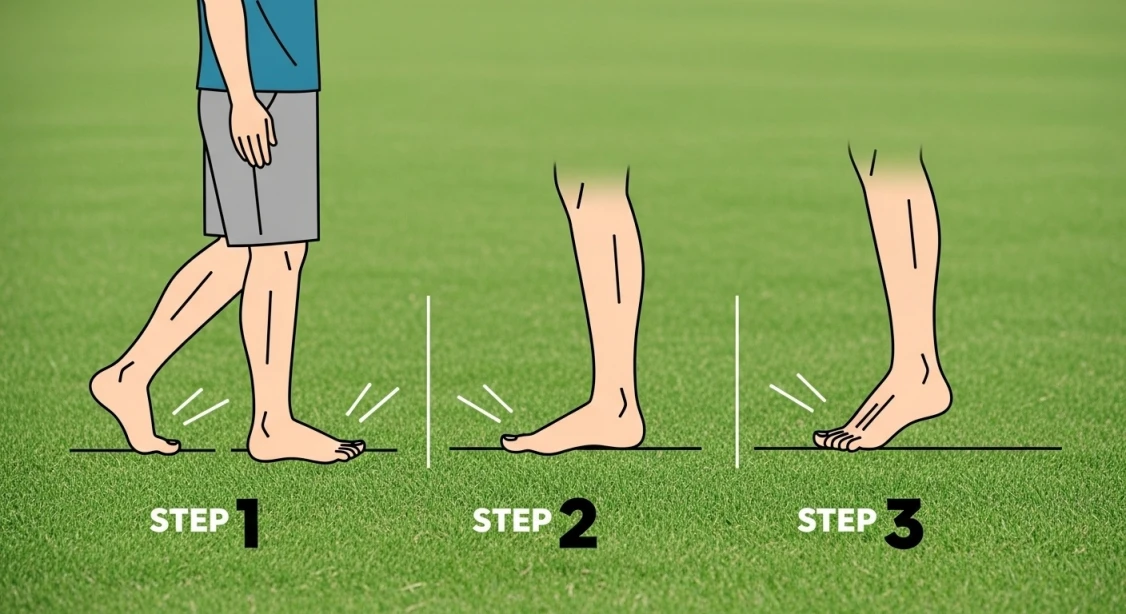 STEP 1

STEP 2

STEP 3