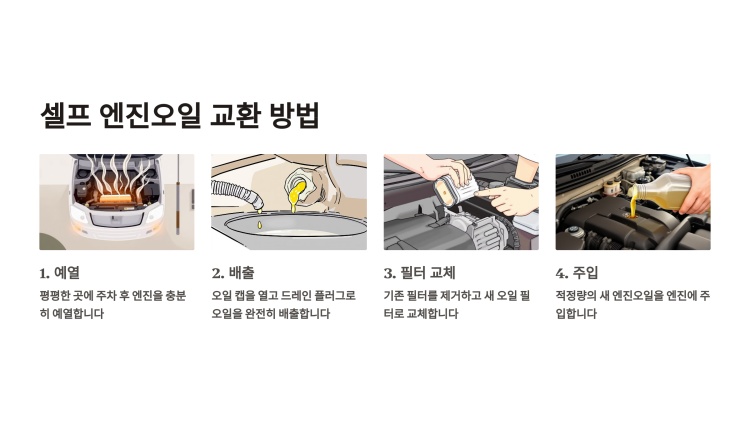 셀프 엔진오일 교환 방법

1. 예열

평평한 곳에 주차 후 엔진을 충분히 예열합니다

2. 배출

오일 캡을 열고 드레인 플러그로 오일을 완전히 배출합니다

3. 필터 교체

기존 필터를 제거하고 새 오일 필터로 교체합니다

4. 주입

적정량의 새 엔진오일을 엔진에 주입합니다