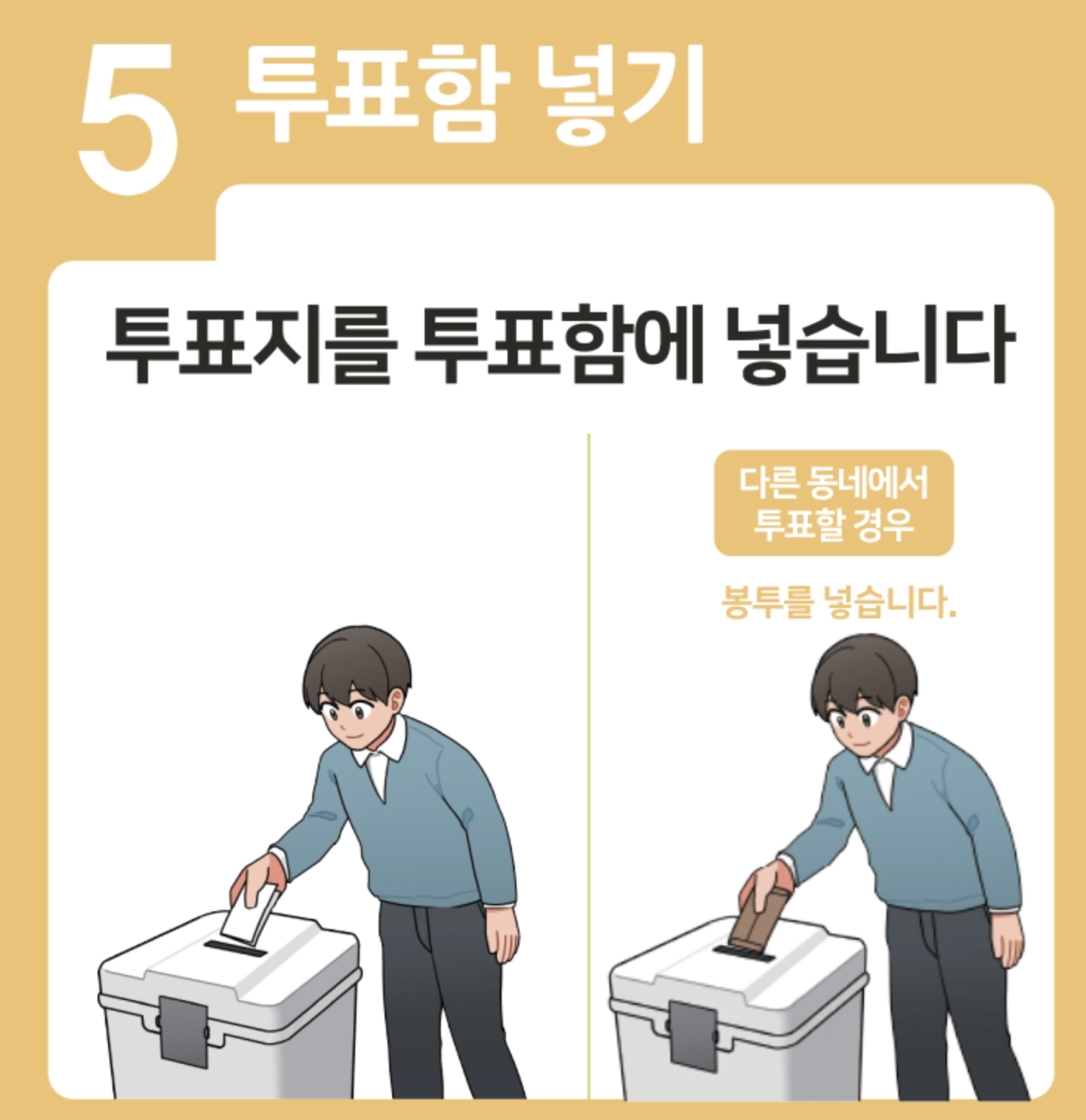 5 투표함 넣기

투표지를 투표함에 넣습니다

다른 동네에서 투표할 경우

봉투를 넣습니다.