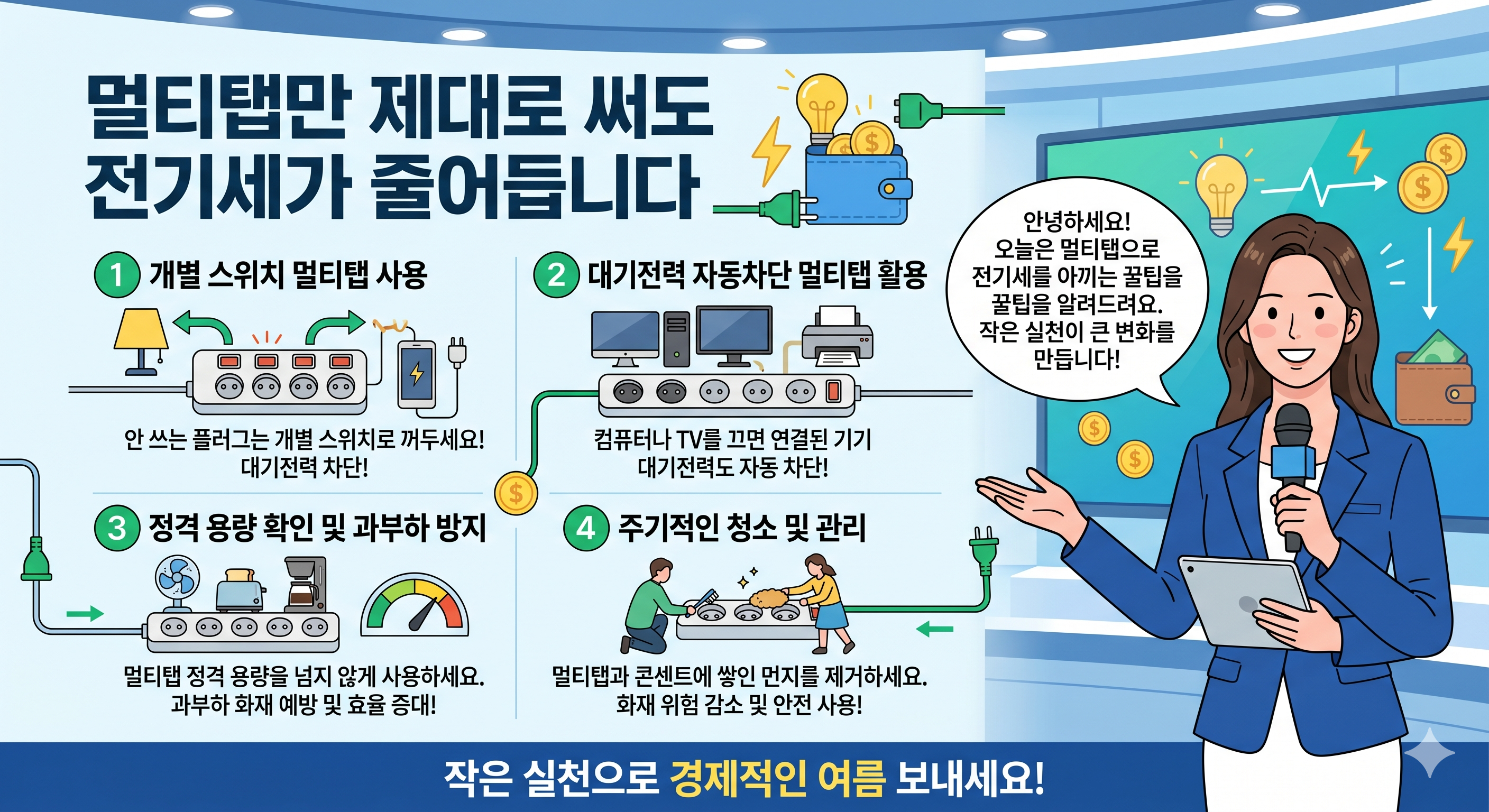 멀티탭만 제대로 써도
전기세가 줄어듭니다

1 개별 스위치 멀티탭 사용

안 쓰는 플러그는 개별 스위치로 꺼두세요!
대기전력 차단!

2 대기전력 자동차단 멀티탭 활용

컴퓨터나 TV를 끄면 연결된 기기
대기전력도 자동 차단!

3 정격 용량 확인 및 과부하 방지

멀티탭 정격 용량을 넘지 않게 사용하세요.
과부하 화재 예방 및 효율 증대!

4 주기적인 청소 및 관리

멀티탭과 콘센트에 쌓인 먼지를 제거하세요.
화재 위험 감소 및 안전 사용!

안녕하세요!
오늘은 멀티탭으로
전기세를 아끼는 꿀팁을
꿀팁을 알려드려요.
작은 실천이 큰 변화를
만듭니다!

작은 실천으로 경제적인 여름 보내세요!