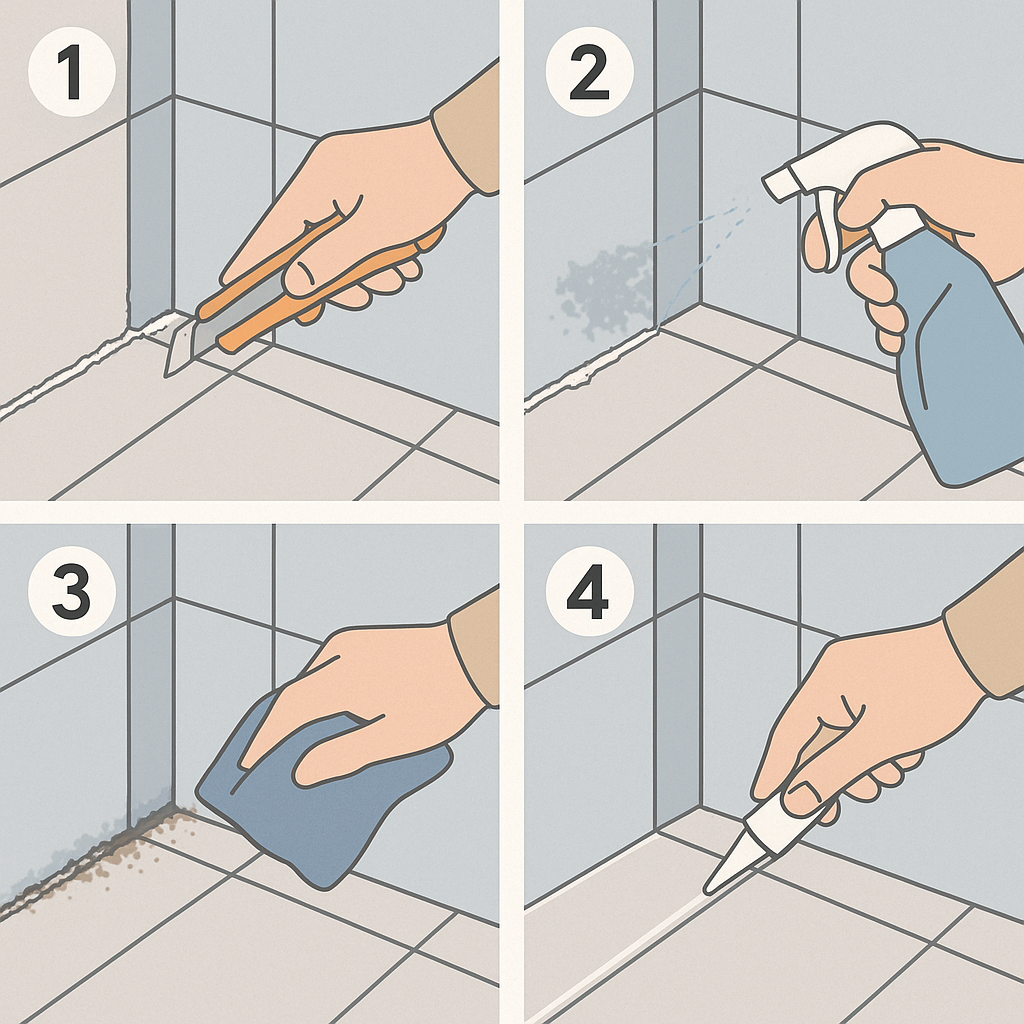 1

2

3

4