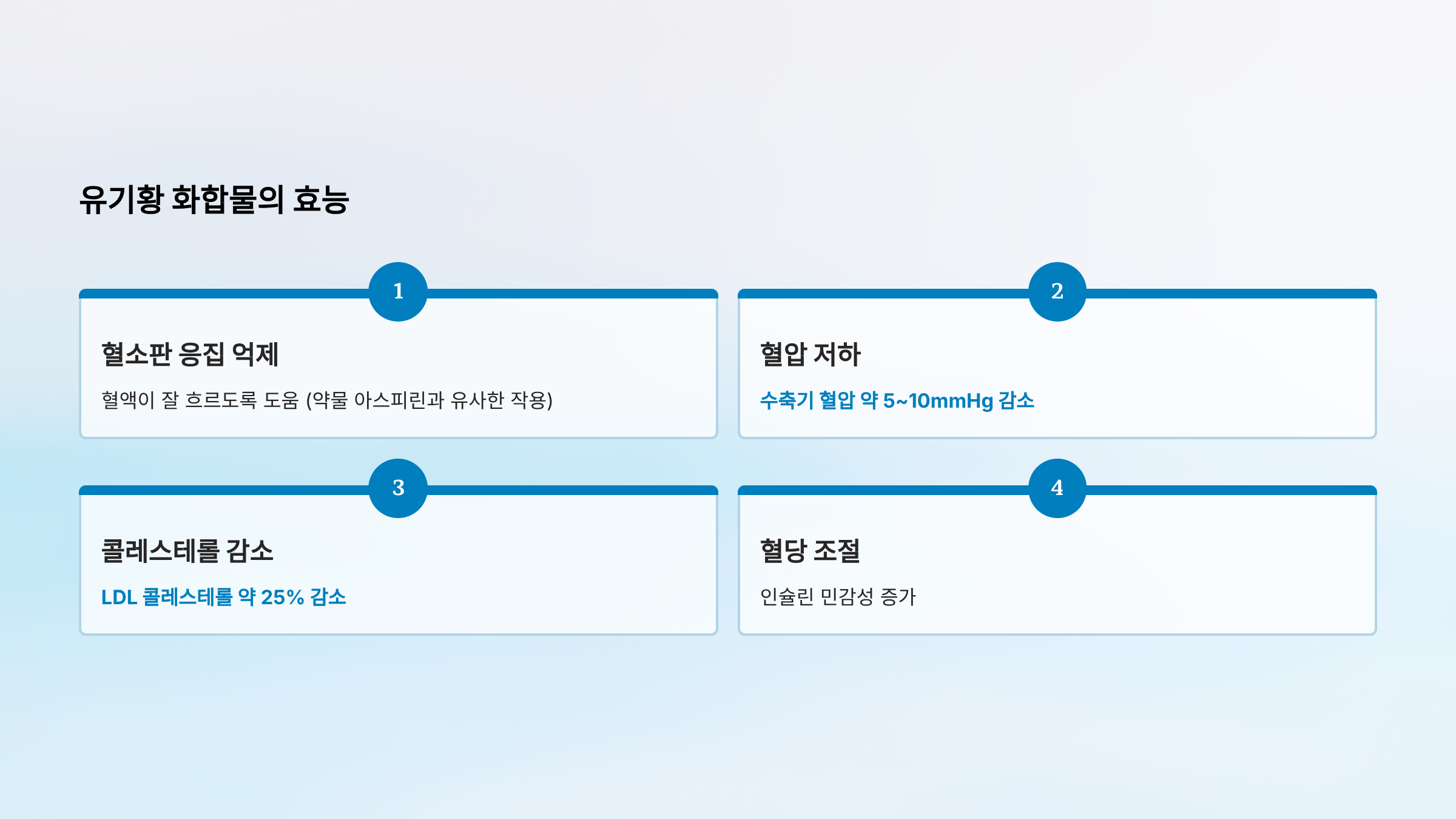 유기황 화합물의 효능

1

혈소판 응집 억제

혈액이 잘 흐르도록 도움 (약물 아스피린과 유사한 작용)

2

혈압 저하

수축기 혈압 약 5~10mmHg 감소

3

콜레스테롤 감소

LDL 콜레스테롤 약 25% 감소

4

혈당 조절

인슐린 민감성 증가