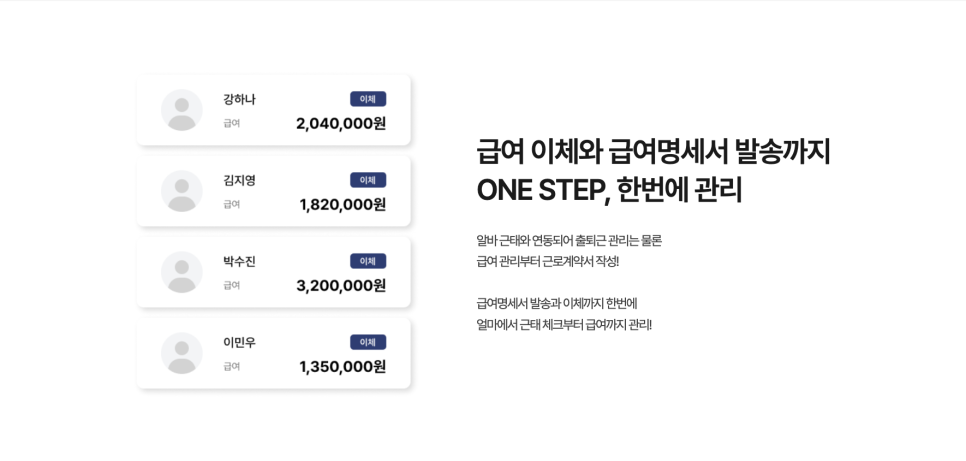 강하나
이체
급여
2,040,000원

김지영
이체
급여
1,820,000원

박수진
이체
급여
3,200,000원

이민우
이체
급여
1,350,000원

급여 이체와 급여명세서 발송까지
ONE STEP, 한번에 관리

알바 근태와 연동되어 출퇴근 관리는 물론
급여 관리부터 근로계약서 작성!

급여명세서 발송과 이체까지 한번에
얼마에서 근태 체크부터 급여까지 관리!