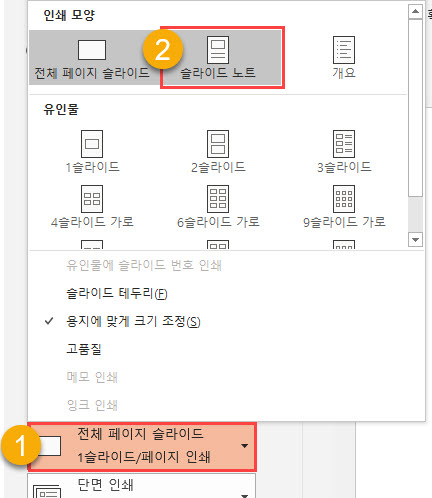 인쇄 모양

전체 페이지 슬라이드

2

슬라이드 노트

개요

유인물

1슬라이드

2슬라이드

3슬라이드

4슬라이드 가로

6슬라이드 가로

9슬라이드 가로

유인물에 슬라이드 번호 인쇄

슬라이드 테두리(F)

✓ 용지에 맞게 크기 조정(S)

고품질

메모 인쇄

잉크 인쇄

1

전체 페이지 슬라이드
1슬라이드/페이지 인쇄

단면 인쇄