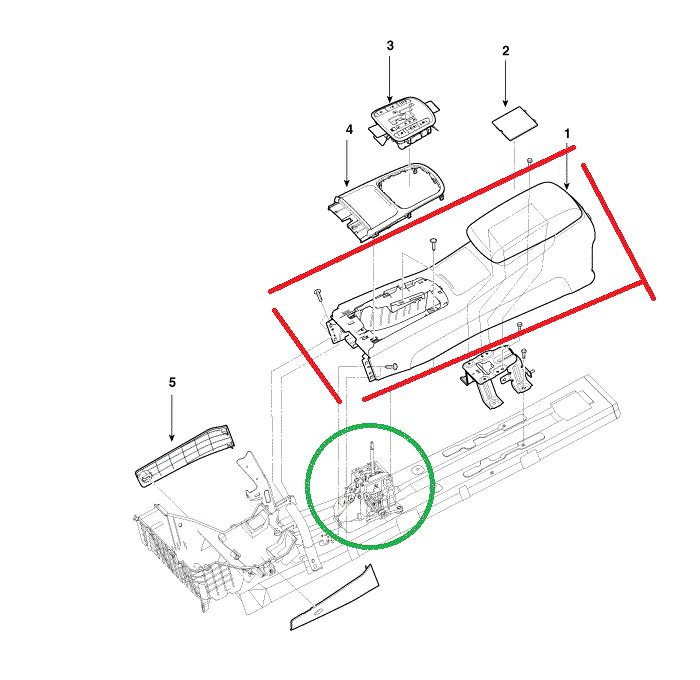 3
2
4
1
5