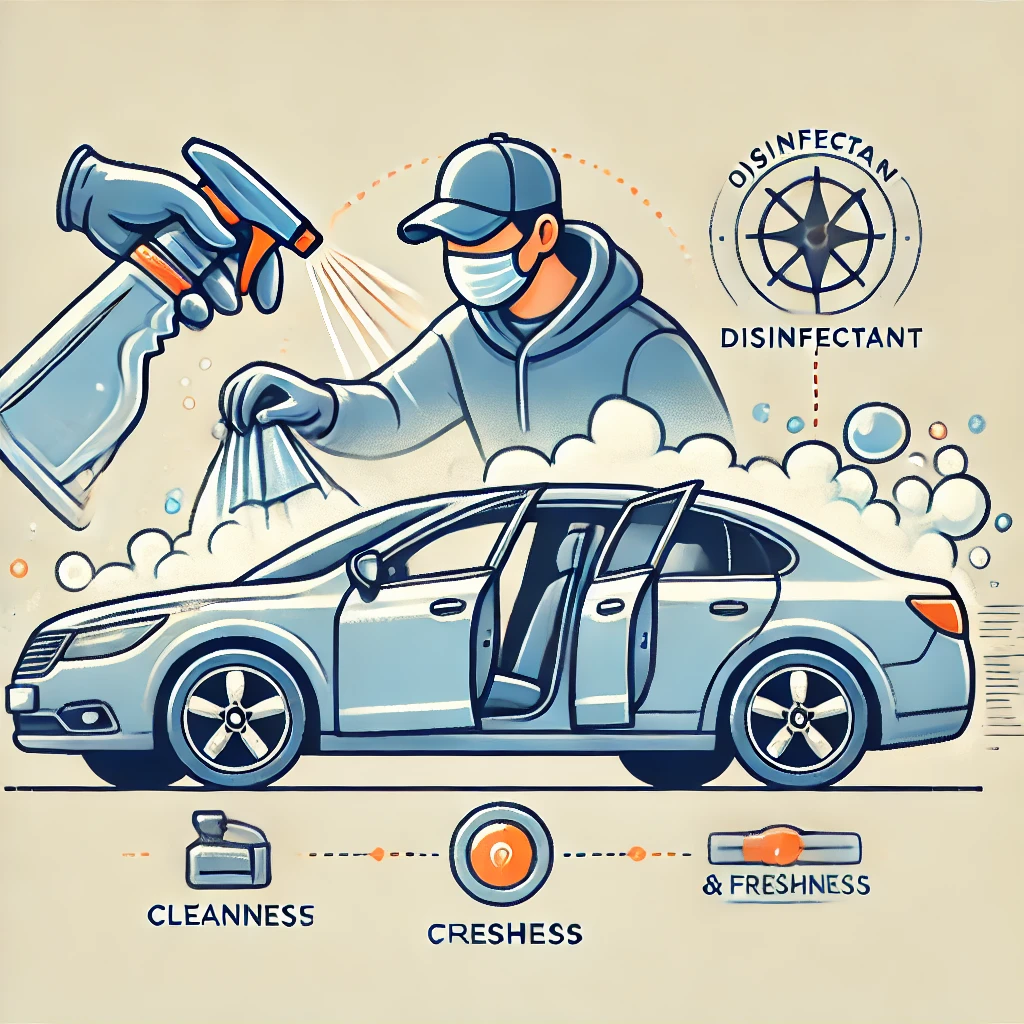 O)SINFECTAN

DISINFECTANT

CLEANNESS

CRESHESS

& FRESHNESS