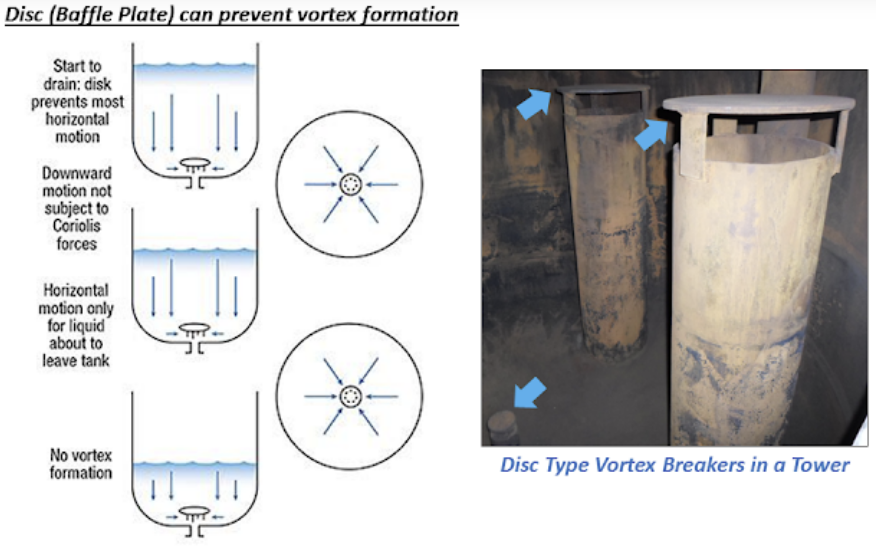 Disc (Baffle Plate) can prevent vortex formation

Start to drain: disk prevents most horizontal motion

Downward motion not subject to Coriolis forces

Horizontal motion only for liquid about to leave tank

No vortex formation

Disc Type Vortex Breakers in a Tower