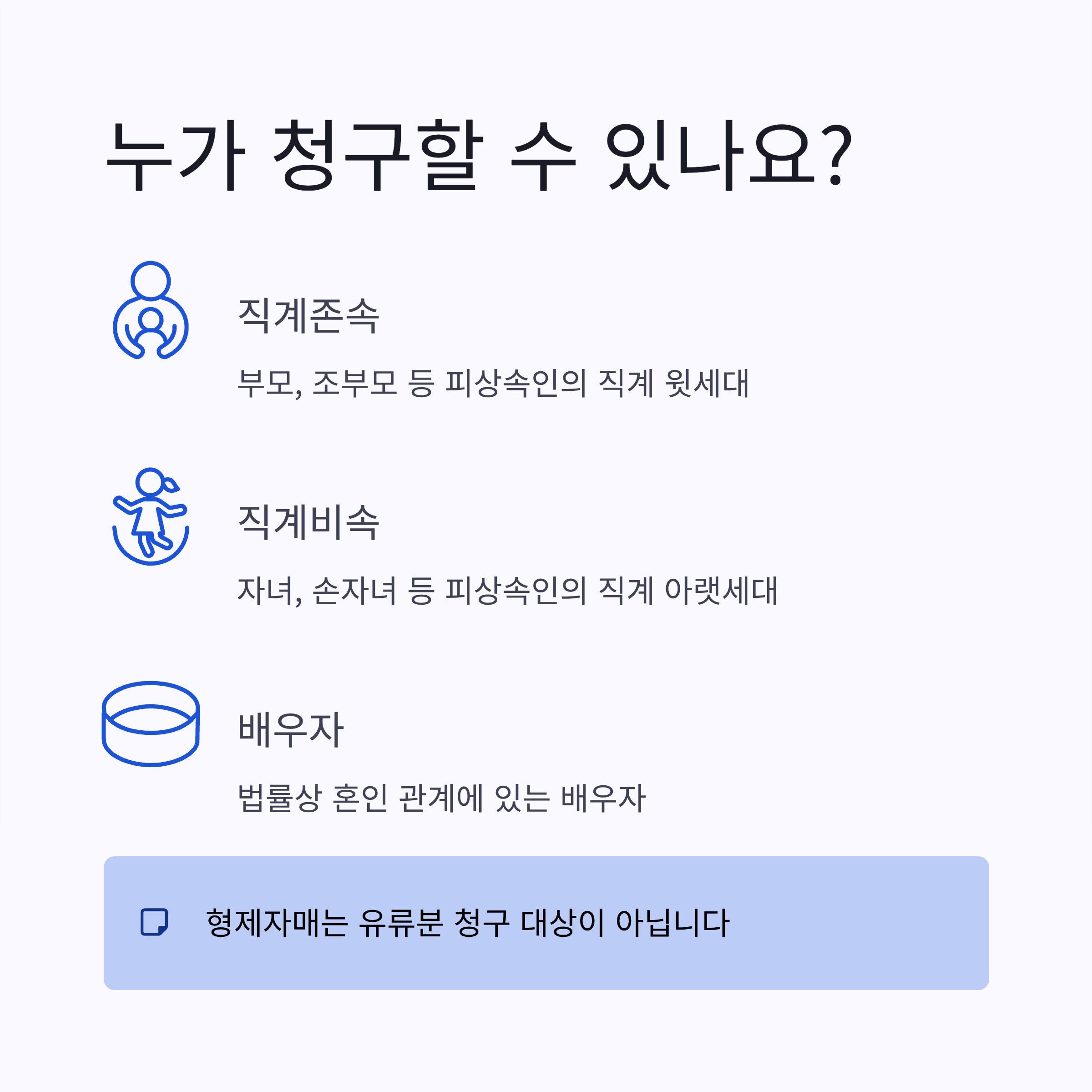 누가 청구할 수 있나요?

직계존속

부모, 조부모 등 피상속인의 직계 윗세대

직계비속

자녀, 손자녀 등 피상속인의 직계 아랫세대

배우자

법률상 혼인 관계에 있는 배우자

형제자매는 유류분 청구 대상이 아닙니다