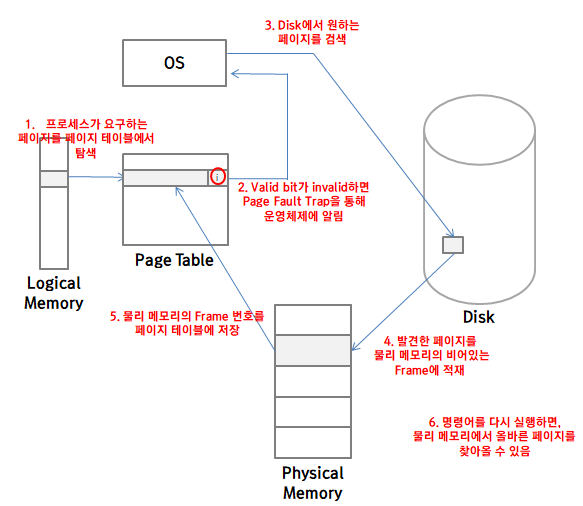 3. Disk에서 원하는 페이지를 검색

OS

1. 프로세스가 요구하는 페이지를 페이지 테이블에서 탐색

i

2. Valid bit가 invalid하면 Page Fault Trap을 통해 운영체제에 알림

Page Table

Logical Memory

Disk

5. 물리 메모리의 Frame 번호를 페이지 테이블에 저장

4. 발견한 페이지를 물리 메모리의 비어있는 Frame에 적재

6. 명령어를 다시 실행하면, 물리 메모리에서 올바른 페이지를 찾아올 수 있음

Physical Memory