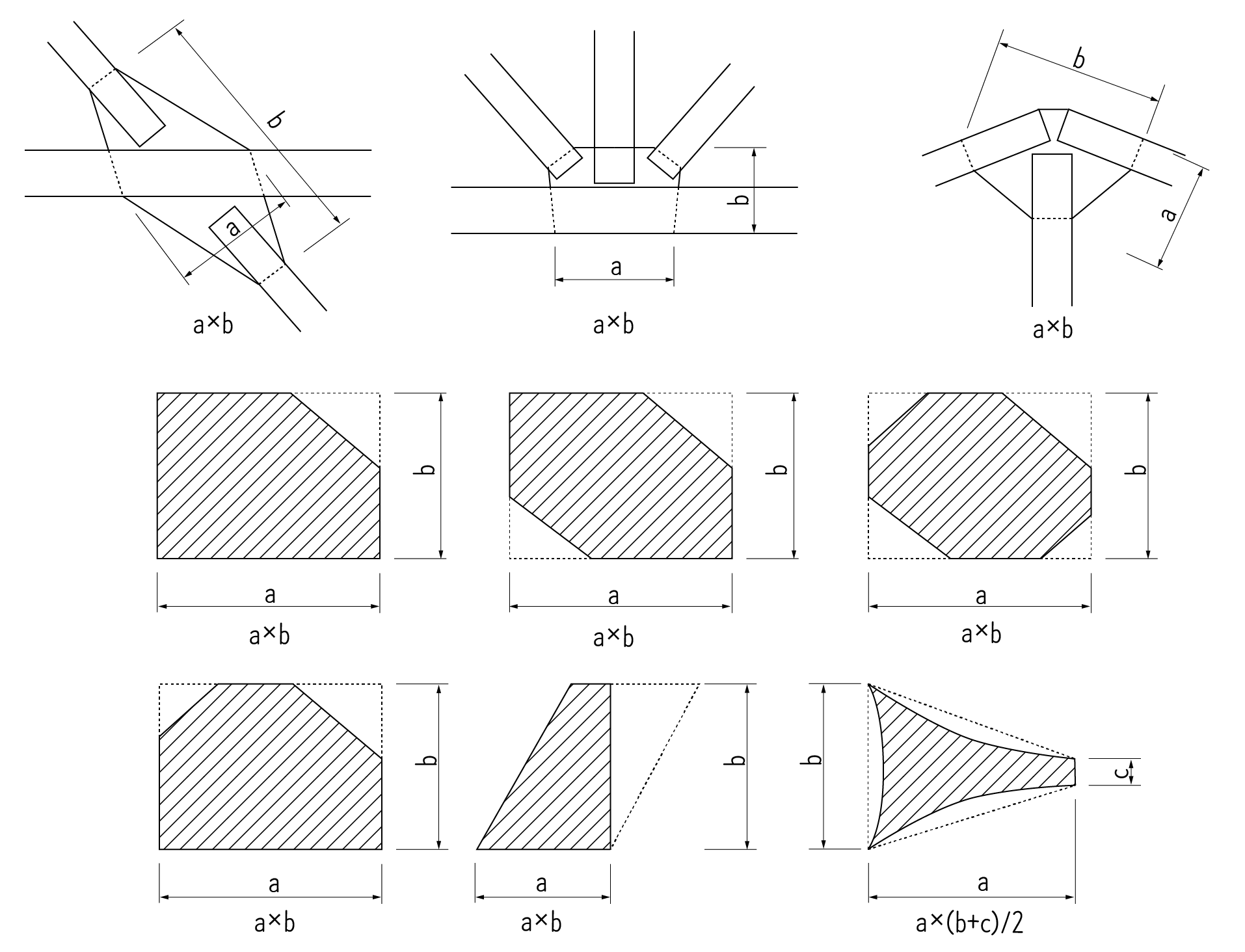 b

a

a×b

b

a

a×b

b

a

a×b

b

a

a×b

b

a

a×b

b

a

a×b

b

a

a×b

b

a

a×b

b

c

a

a×(b+c)/2