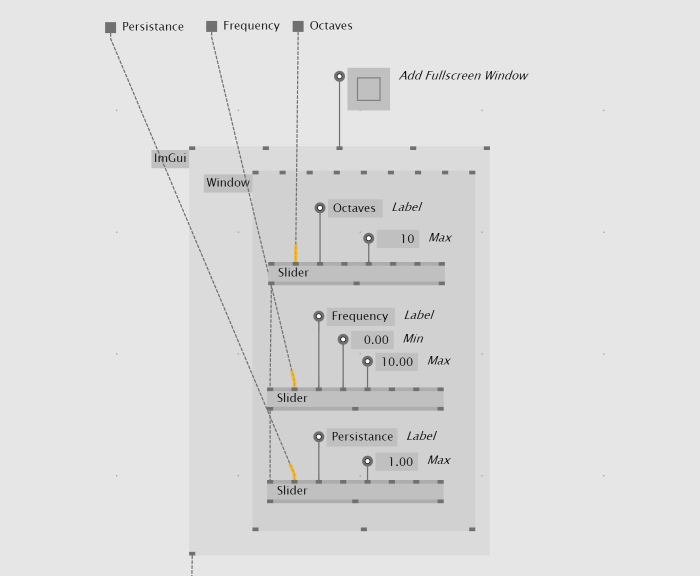 Persistance Frequency Octaves

Add Fullscreen Window

ImGui

Window

Octaves Label

10 Max

Slider

Frequency Label

0.00 Min

10.00 Max

Slider

Persistance Label

1.00 Max

Slider