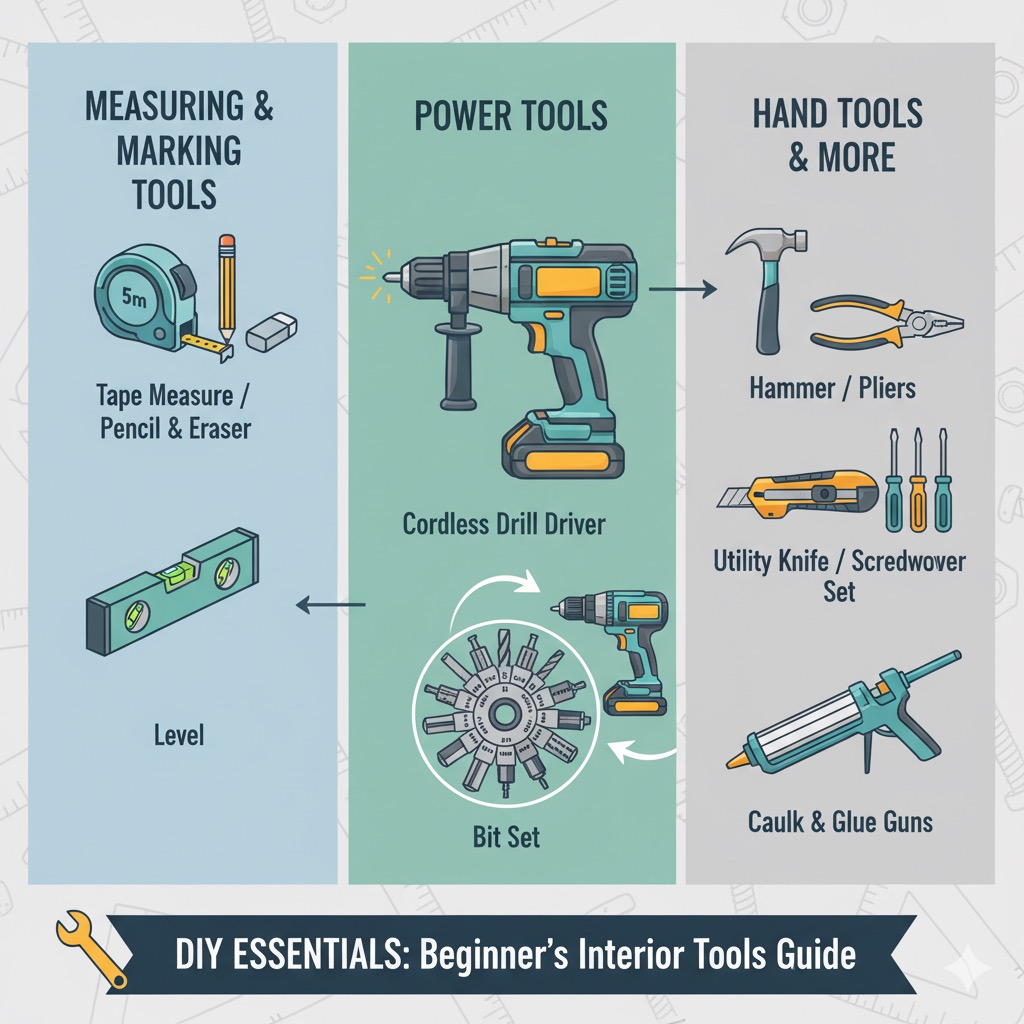 MEASURING & MARKING TOOLS

5m

Tape Measure / Pencil & Eraser

Level

POWER TOOLS

Cordless Drill Driver

Bit Set

HAND TOOLS & MORE

Hammer / Pliers

Utility Knife / Scredwover Set

Caulk & Glue Guns

DIY ESSENTIALS: Beginner's Interior Tools Guide