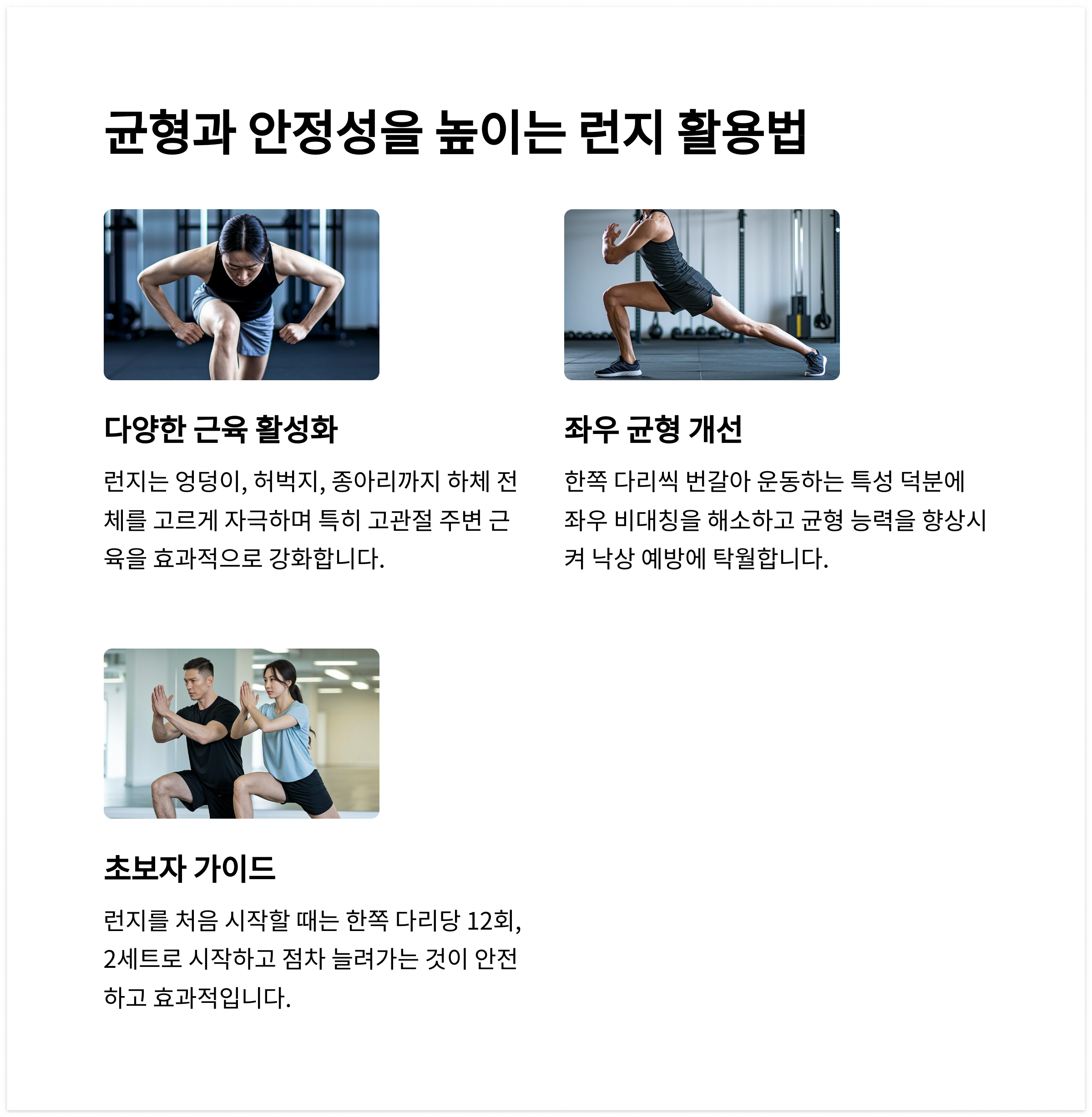 균형과 안정성을 높이는 런지 활용법

다양한 근육 활성화

런지는 엉덩이, 허벅지, 종아리까지 하체 전체를 고르게 자극하며 특히 고관절 주변 근육을 효과적으로 강화합니다.

좌우 균형 개선

한쪽 다리씩 번갈아 운동하는 특성 덕분에 좌우 비대칭을 해소하고 균형 능력을 향상시켜 낙상 예방에 탁월합니다.

초보자 가이드

런지를 처음 시작할 때는 한쪽 다리당 12회, 2세트로 시작하고 점차 늘려가는 것이 안전하고 효과적입니다.