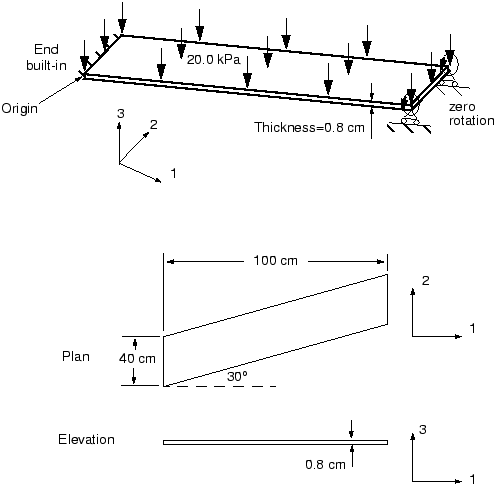 End built-in

20.0 kPa

Origin

zero rotation

Thickness=0.8 cm

3
2
1

100 cm

2
1

Plan

40 cm

30°

Elevation

0.8 cm

3
1