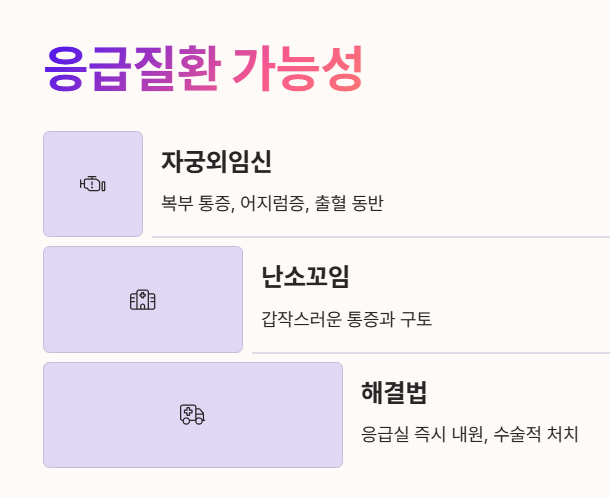 응급질환 가능성

자궁외임신

복부 통증, 어지럼증, 출혈 동반

난소꼬임

갑작스러운 통증과 구토

해결법

응급실 즉시 내원, 수술적 처치