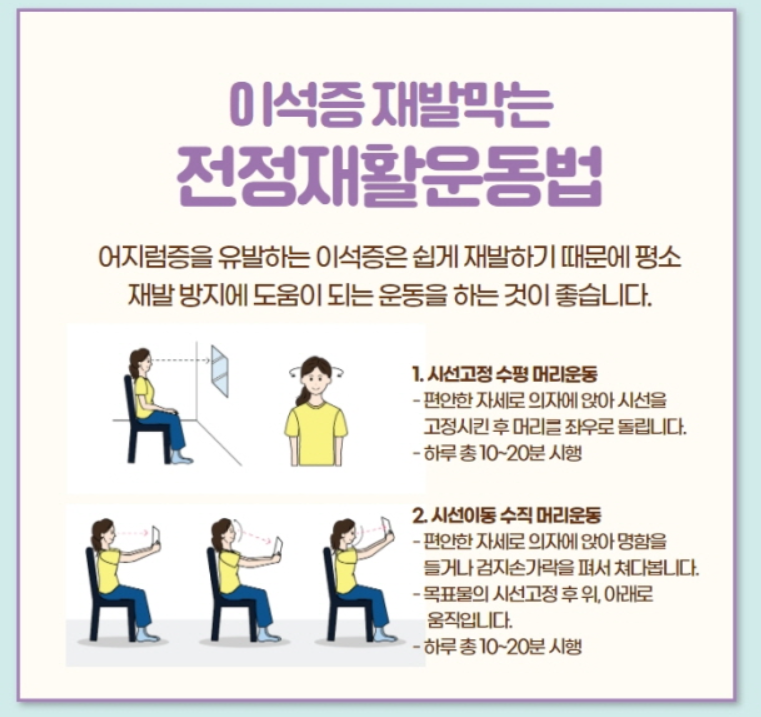 이석증 재발막는
전정재활운동법

어지럼증을 유발하는 이석증은 쉽게 재발하기 때문에 평소 재발 방지에 도움이 되는 운동을 하는 것이 좋습니다.

1. 시선고정 수평 머리운동
- 편안한 자세로 의자에 앉아 시선을 고정시킨 후 머리를 좌우로 돌립니다.
- 하루 총 10~20분 시행

2. 시선이동 수직 머리운동
- 편안한 자세로 의자에 앉아 명함을 들거나 검지손가락을 펴서 쳐다봅니다.
- 목표물의 시선고정 후 위, 아래로 움직입니다.
- 하루 총 10~20분 시행