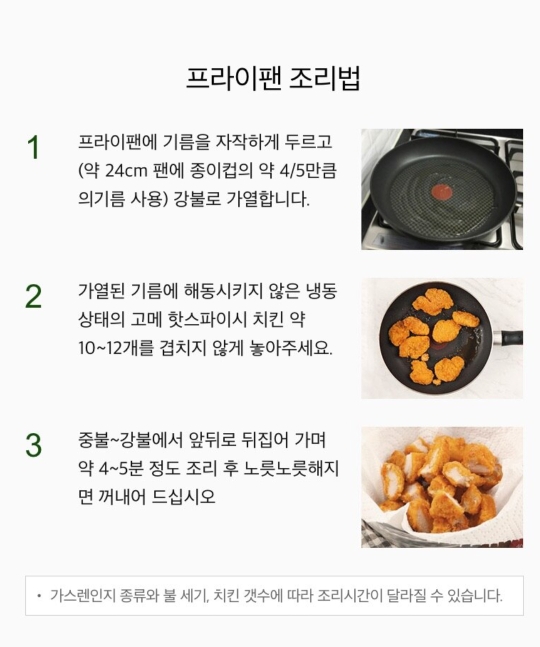 프라이팬 조리법

1

프라이팬에 기름을 자작하게 두르고 (약 24cm 팬에 종이컵의 약 4/5만큼 의기름 사용) 강불로 가열합니다.

2

가열된 기름에 해동시키지 않은 냉동 상태의 고메 핫스파이시 치킨 약 10~12개를 겹치지 않게 놓아주세요.

3

중불~강불에서 앞뒤로 뒤집어 가며 약 4~5분 정도 조리 후 노릇노릇해지면 꺼내어 드십시오

• 가스렌인지 종류와 불 세기, 치킨 갯수에 따라 조리시간이 달라질 수 있습니다.