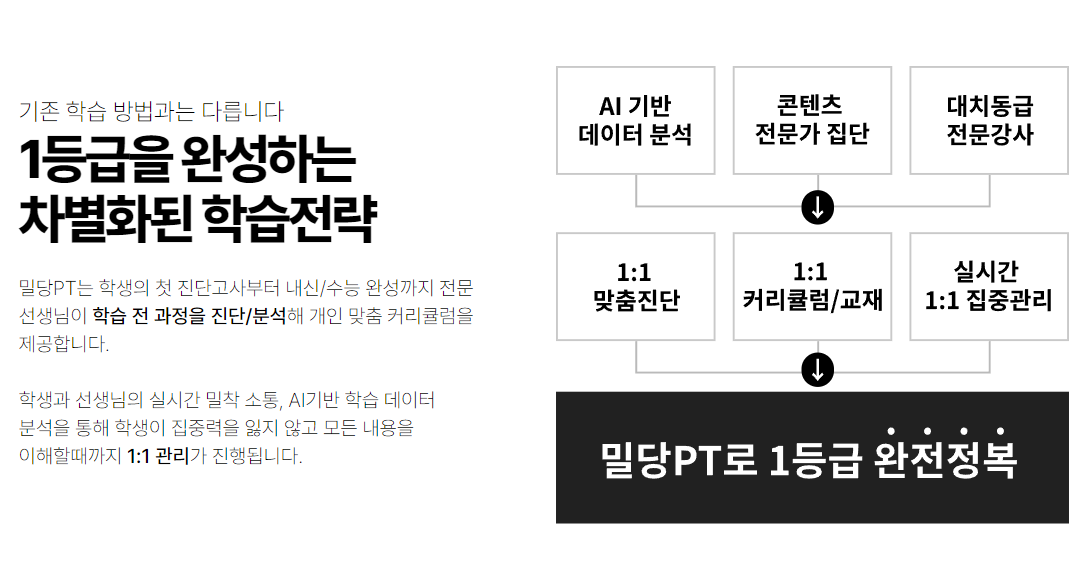 기존 학습 방법과는 다릅니다

1등급을 완성하는
차별화된 학습전략

밀당PT는 학생의 첫 진단고사부터 내신/수능 완성까지 전문 선생님이 학습 전 과정을 진단/분석해 개인 맞춤 커리큘럼을 제공합니다.

학생과 선생님의 실시간 밀착 소통, AI기반 학습 데이터 분석을 통해 학생이 집중력을 잃지 않고 모든 내용을 이해할때까지 1:1 관리가 진행됩니다.

AI 기반
데이터 분석

콘텐츠
전문가 집단

대치동급
전문강사

↓

1:1
맞춤진단

1:1
커리큘럼/교재

실시간
1:1 집중관리

↓

밀당PT로 1등급 완전정복