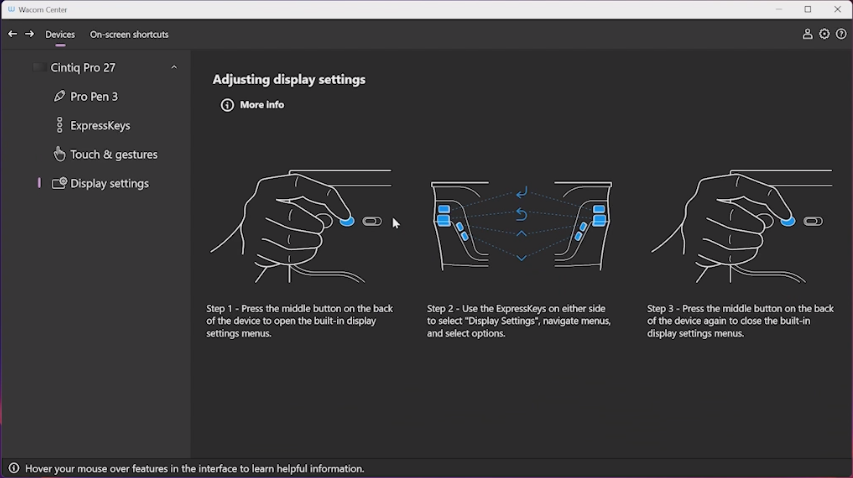 Wacom Center

Devices On-screen shortcuts

Cintiq Pro 27

Pro Pen 3

ExpressKeys

Touch & gestures

Display settings

Adjusting display settings

More info

Step 1 - Press the middle button on the back of the device to open the built-in display settings menus.

Step 2 - Use the ExpressKeys on either side to select "Display Settings", navigate menus, and select options.

Step 3 - Press the middle button on the back of the device again to close the built-in display settings menus.

Hover your mouse over features in the interface to learn helpful information.