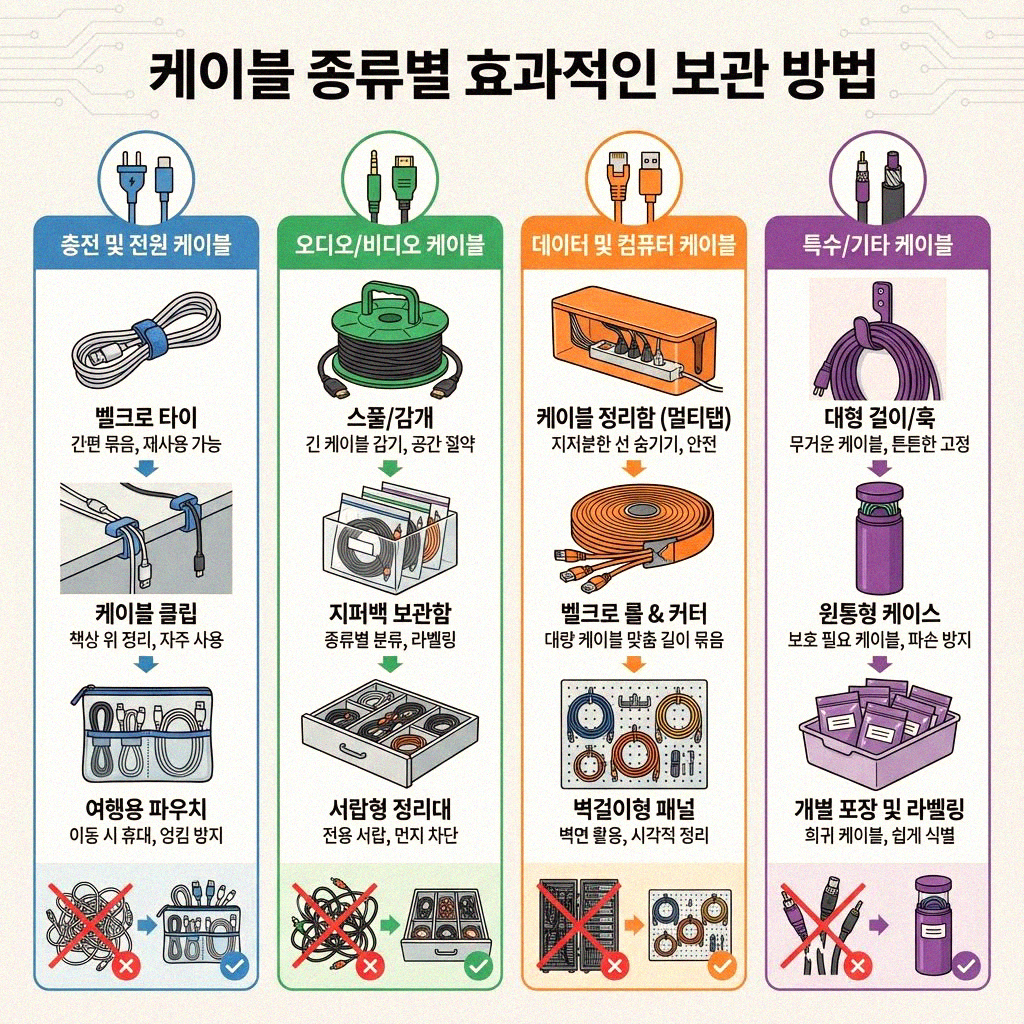 케이블 종류별 효과적인 보관 방법

충전 및 전원 케이블

벨크로 타이
간편 묶음, 재사용 가능

케이블 클립
책상 위 정리, 자주 사용

여행용 파우치
이동 시 휴대, 엉킴 방지

오디오/비디오 케이블

스풀/감개
긴 케이블 감기, 공간 절약

지퍼백 보관함
종류별 분류, 라벨링

서랍형 정리대
전용 서랍, 먼지 차단

데이터 및 컴퓨터 케이블

케이블 정리함 (멀티탭)
지저분한 선 숨기기, 안전

벨크로 롤 & 커터
대량 케이블 맞춤 길이 묶음

벽걸이형 패널
벽면 활용, 시각적 정리

특수/기타 케이블

대형 걸이/훅
무거운 케이블, 튼튼한 고정

원통형 케이스
보호 필요 케이블, 파손 방지

개별 포장 및 라벨링
희귀 케이블, 쉽게 식별