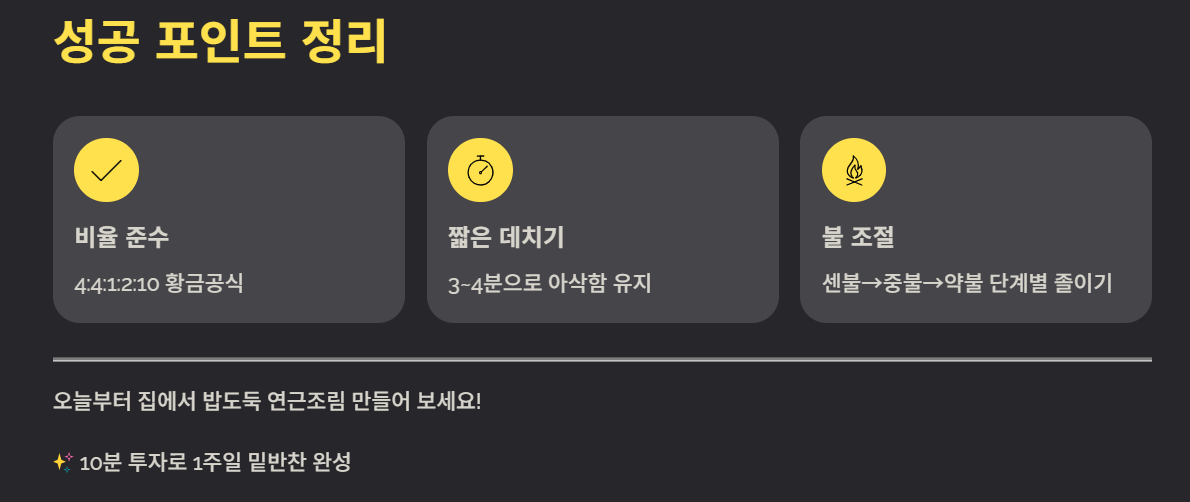 성공 포인트 정리

비율 준수

4:4:1:2:10 황금공식

짧은 데치기

3~4분으로 아삭함 유지

불 조절

센불→중불→약불 단계별 졸이기

오늘부터 집에서 밥도둑 연근조림 만들어 보세요!

✨ 10분 투자로 1주일 밑반찬 완성