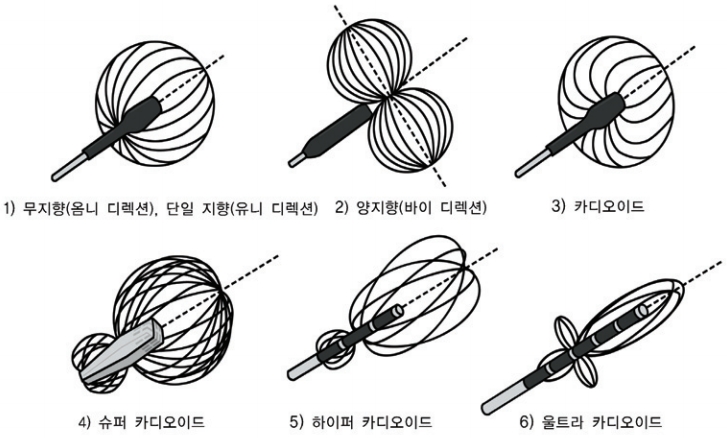 1) 무지향(옴니 디렉션), 단일 지향(유니 디렉션)

2) 양지향(바이 디렉션)

3) 카디오이드

4) 슈퍼 카디오이드

5) 하이퍼 카디오이드

6) 울트라 카디오이드