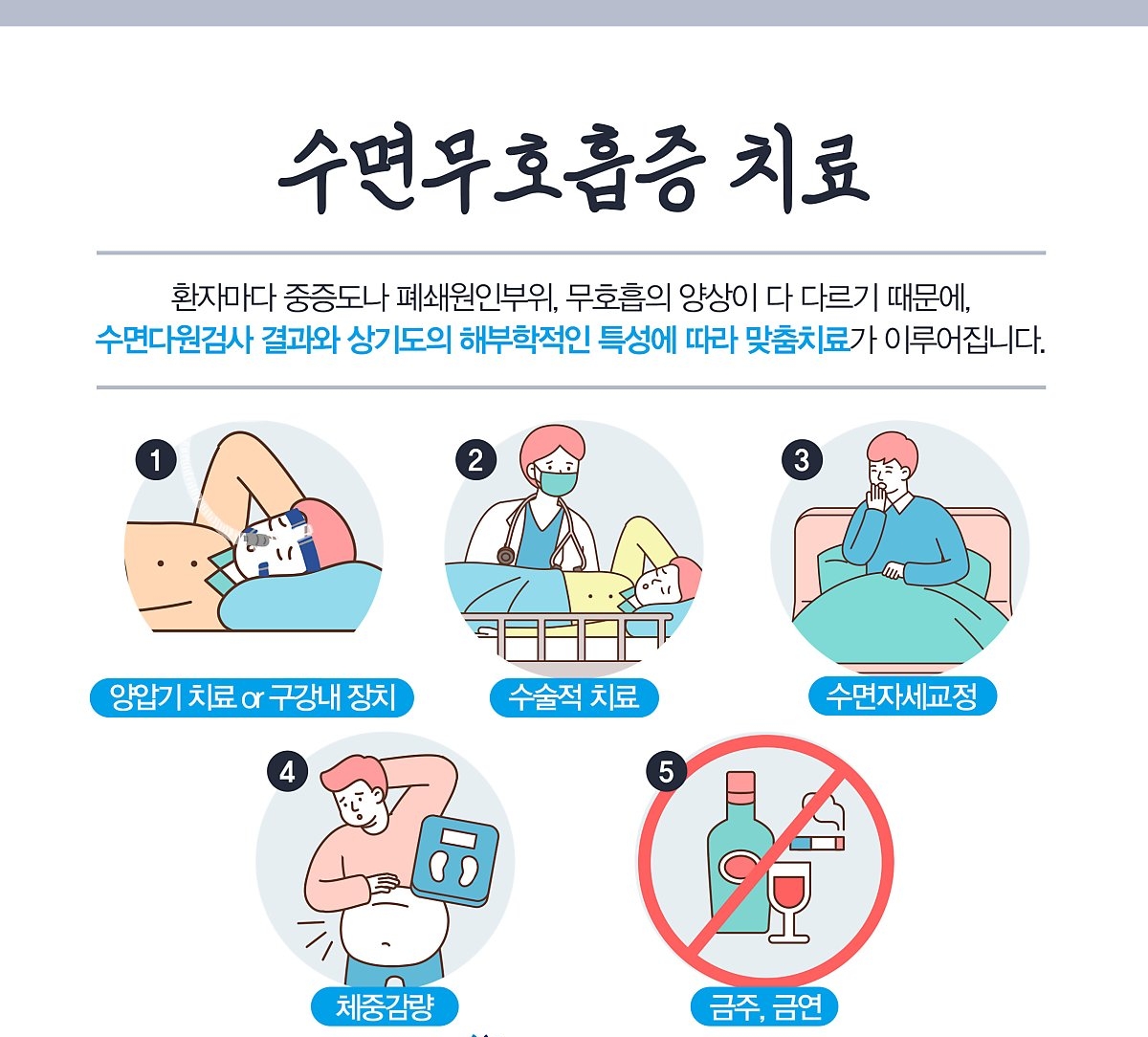 수면무호흡증 치료

환자마다 중증도나 폐쇄원인부위, 무호흡의 양상이 다 다르기 때문에, 수면다원검사 결과와 상기도의 해부학적인 특성에 따라 맞춤치료가 이루어집니다.

1
양압기 치료 or 구강내 장치

2
수술적 치료

3
수면자세교정

4
체중감량

5
금주, 금연