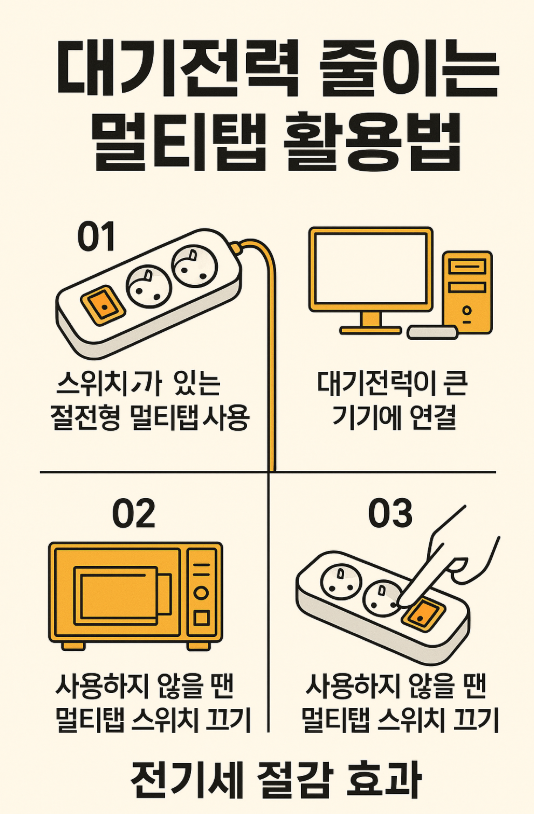 대기전력 줄이는 멀티탭 활용법

01

스위치가 있는 절전형 멀티탭 사용

대기전력이 큰 기기에 연결

02

사용하지 않을 땐 멀티탭 스위치 끄기

03

사용하지 않을 땐 멀티탭 스위치 끄기

전기세 절감 효과