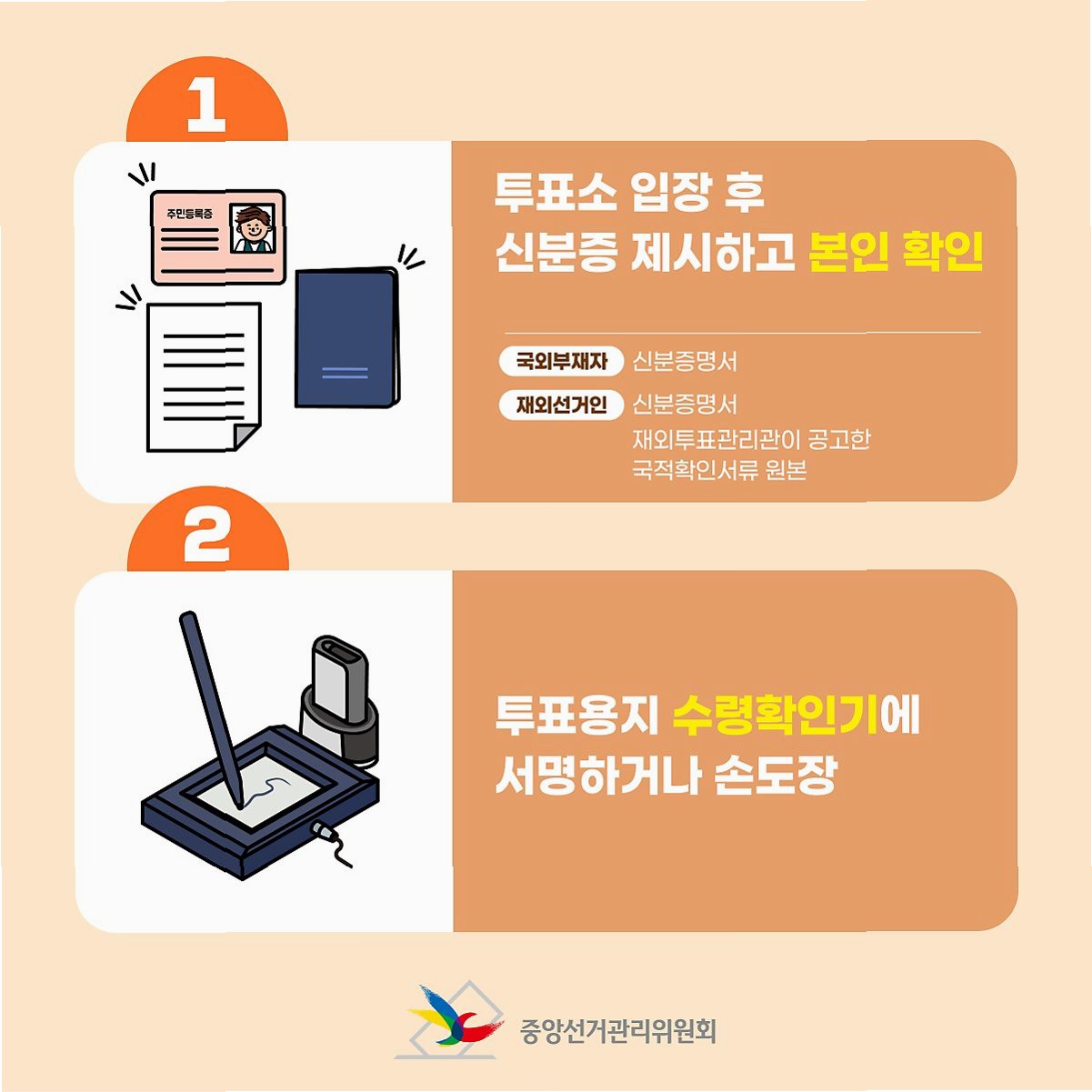 1

주민등록증

투표소 입장 후
신분증 제시하고 본인 확인

국외부재자 신분증명서

재외선거인 신분증명서
재외투표관리관이 공고한
국적확인서류 원본

2

투표용지 수령확인기에
서명하거나 손도장

중앙선거관리위원회