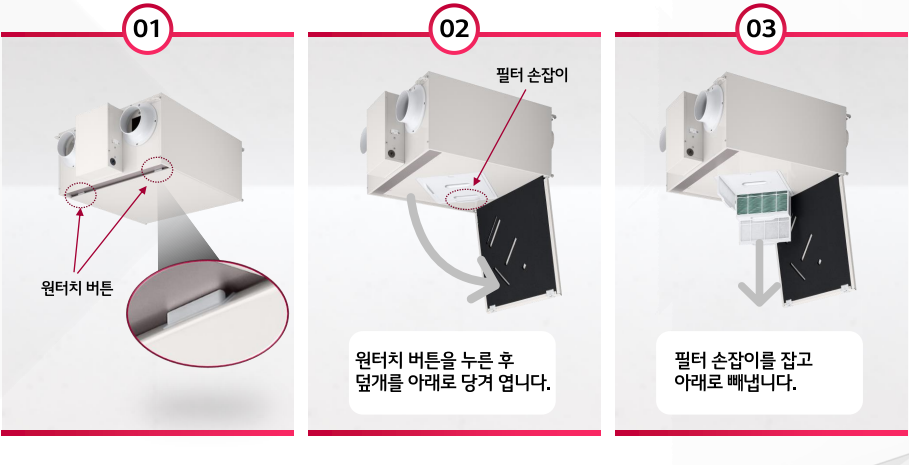 01

원터치 버튼

02

필터 손잡이

원터치 버튼을 누른 후
덮개를 아래로 당겨 엽니다.

03

필터 손잡이를 잡고
아래로 빼냅니다.