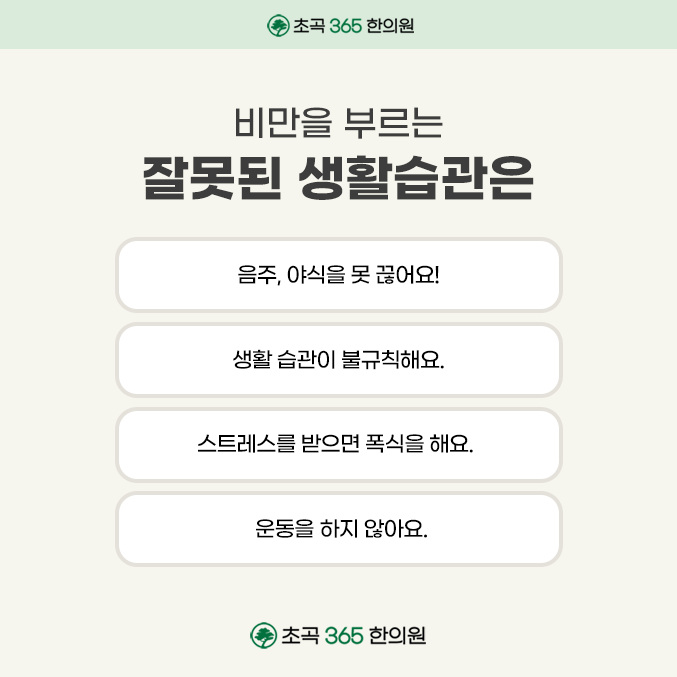 초곡 365 한의원

비만을 부르는

잘못된 생활습관은

음주, 야식을 못 끊어요!

생활 습관이 불규칙해요.

스트레스를 받으면 폭식을 해요.

운동을 하지 않아요.

초곡 365 한의원