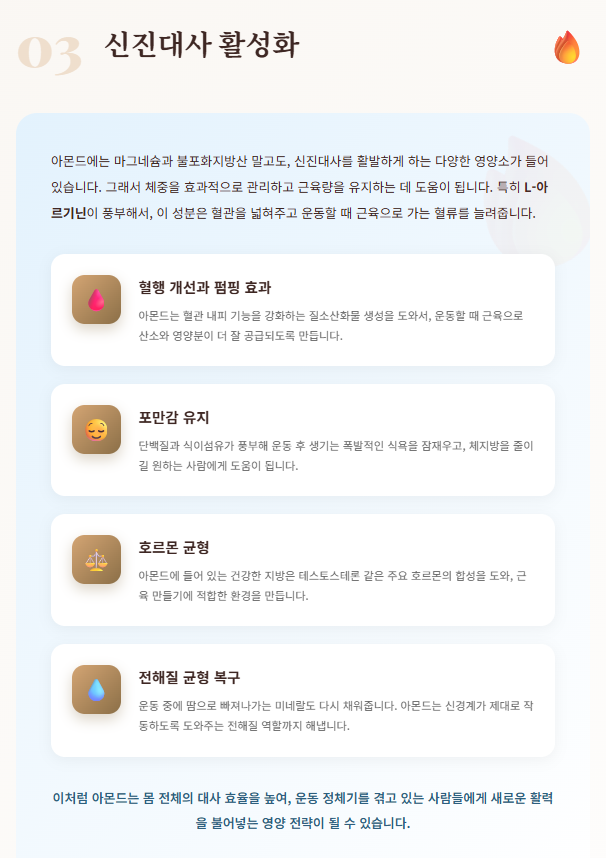 03 신진대사 활성화

아몬드에는 마그네슘과 불포화지방산 말고도, 신진대사를 활발하게 하는 다양한 영양소가 들어 있습니다. 그래서 체중을 효과적으로 관리하고 근육량을 유지하는 데 도움이 됩니다. 특히 L-아르기닌이 풍부해서, 이 성분은 혈관을 넓혀주고 운동할 때 근육으로 가는 혈류를 늘려줍니다.

혈행 개선과 펌핑 효과

아몬드는 혈관 내피 기능을 강화하는 질소산화물 생성을 도와서, 운동할 때 근육으로 산소와 영양분이 더 잘 공급되도록 만듭니다.

포만감 유지

단백질과 식이섬유가 풍부해 운동 후 생기는 폭발적인 식욕을 잠재우고, 체지방을 줄이길 원하는 사람에게 도움이 됩니다.

호르몬 균형

아몬드에 들어 있는 건강한 지방은 테스토스테론 같은 주요 호르몬의 합성을 도와, 근육 만들기에 적합한 환경을 만듭니다.

전해질 균형 복구

운동 중에 땀으로 빠져나가는 미네랄도 다시 채워줍니다. 아몬드는 신경계가 제대로 작동하도록 도와주는 전해질 역할까지 해냅니다.

이처럼 아몬드는 몸 전체의 대사 효율을 높여, 운동 정체기를 겪고 있는 사람들에게 새로운 활력을 불어넣는 영양 전략이 될 수 있습니다.