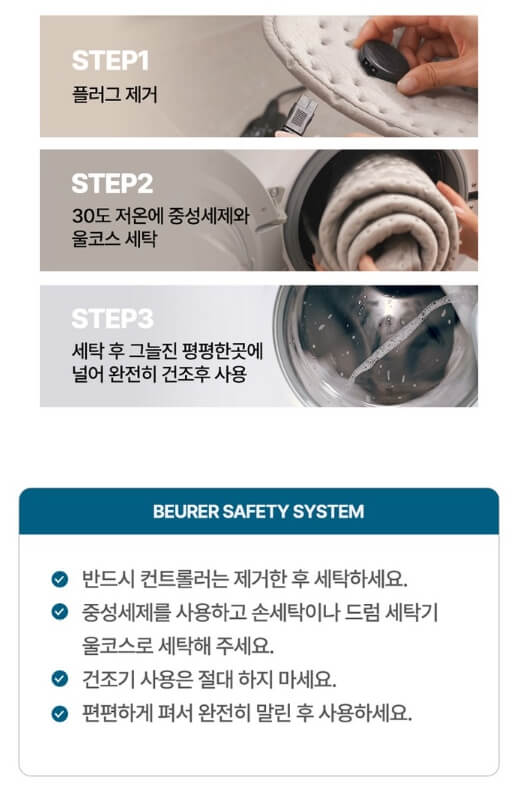 STEP1
플러그 제거

STEP2
30도 저온에 중성세제와 울코스 세탁

STEP3
세탁 후 그늘진 평평한곳에 널어 완전히 건조후 사용

BEURER SAFETY SYSTEM

반드시 컨트롤러는 제거한 후 세탁하세요.
중성세제를 사용하고 손세탁이나 드럼 세탁기 울코스로 세탁해 주세요.
건조기 사용은 절대 하지 마세요.
편편하게 펴서 완전히 말린 후 사용하세요.