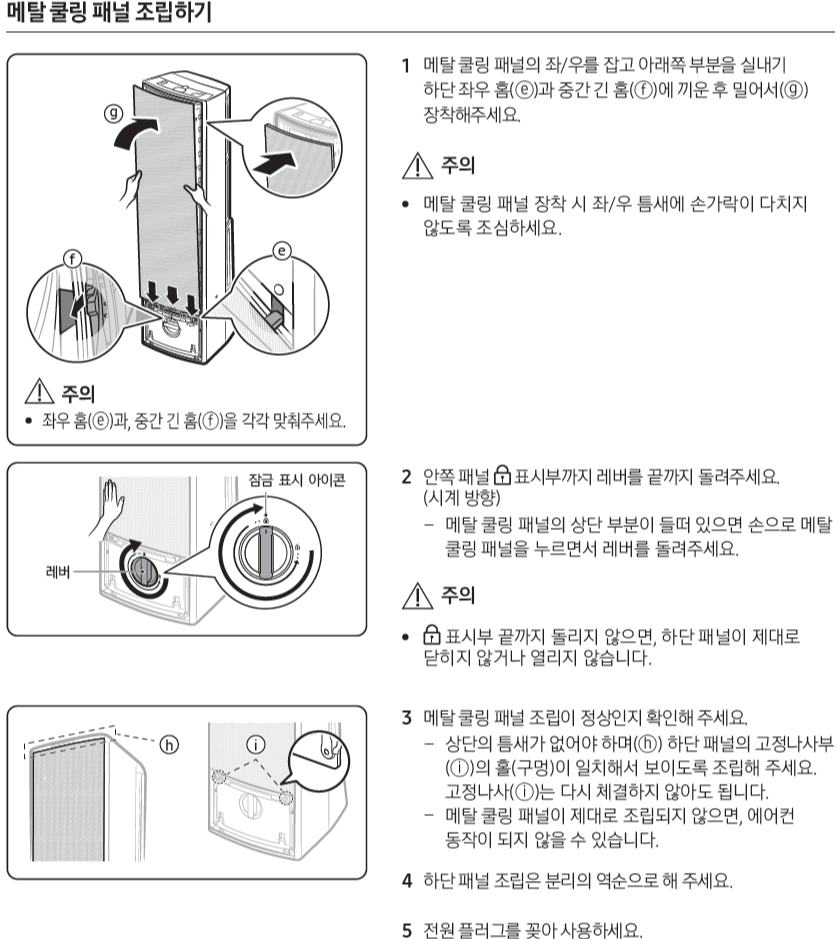 메탈 쿨링 패널 조립하기

ⓖ

ⓕ

ⓔ

⚠ 주의

• 좌우 홈(ⓔ)과, 중간 긴 홈(ⓕ)을 각각 맞춰주세요.

1 메탈 쿨링 패널의 좌/우를 잡고 아래쪽 부분을 실내기 하단 좌우 홈(ⓔ)과 중간 긴 홈(ⓕ)에 끼운 후 밀어서(ⓖ) 장착해주세요.

⚠ 주의

• 메탈 쿨링 패널 장착 시 좌/우 틈새에 손가락이 다치지 않도록 조심하세요.

잠금 표시 아이콘

레버

2 안쪽 패널 🔒 표시부까지 레버를 끝까지 돌려주세요. (시계 방향)

– 메탈 쿨링 패널의 상단 부분이 들떠 있으면 손으로 메탈 쿨링 패널을 누르면서 레버를 돌려주세요.

⚠ 주의

• 🔒 표시부 끝까지 돌리지 않으면, 하단 패널이 제대로 닫히지 않거나 열리지 않습니다.

ⓗ

ⓘ

3 메탈 쿨링 패널 조립이 정상인지 확인해 주세요.

– 상단의 틈새가 없어야 하며(ⓗ) 하단 패널의 고정나사부(ⓘ)의 홀(구멍)이 일치해서 보이도록 조립해 주세요. 고정나사(ⓘ)는 다시 체결하지 않아도 됩니다.

– 메탈 쿨링 패널이 제대로 조립되지 않으면, 에어컨 동작이 되지 않을 수 있습니다.

4 하단 패널 조립은 분리의 역순으로 해 주세요.

5 전원 플러그를 꽂아 사용하세요.