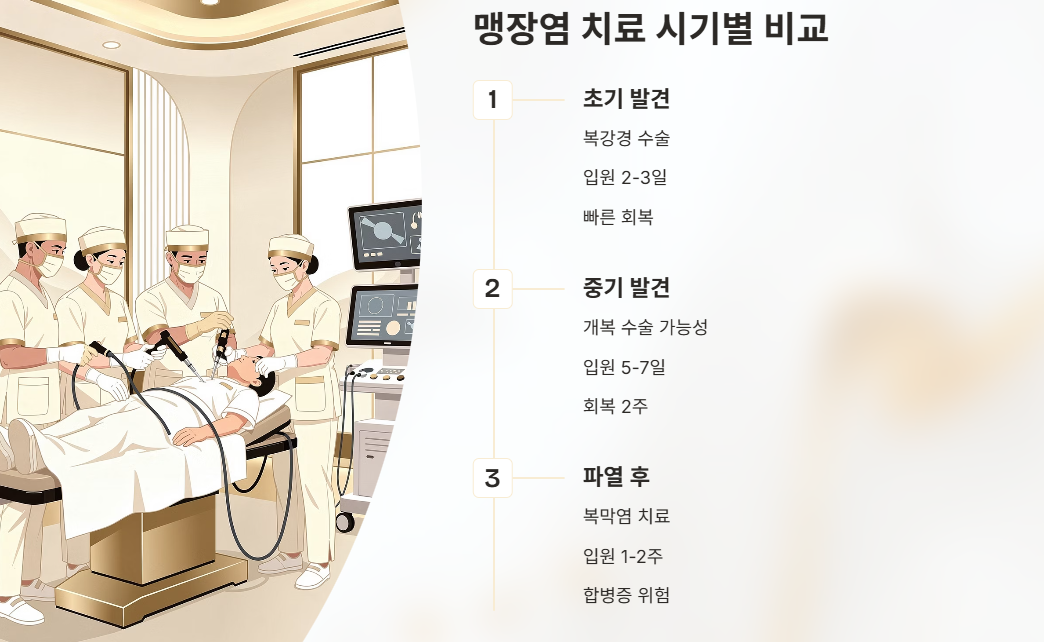 맹장염 치료 시기별 비교

1

초기 발견

복강경 수술

입원 2-3일

빠른 회복

2

중기 발견

개복 수술 가능성

입원 5-7일

회복 2주

3

파열 후

복막염 치료

입원 1-2주

합병증 위험