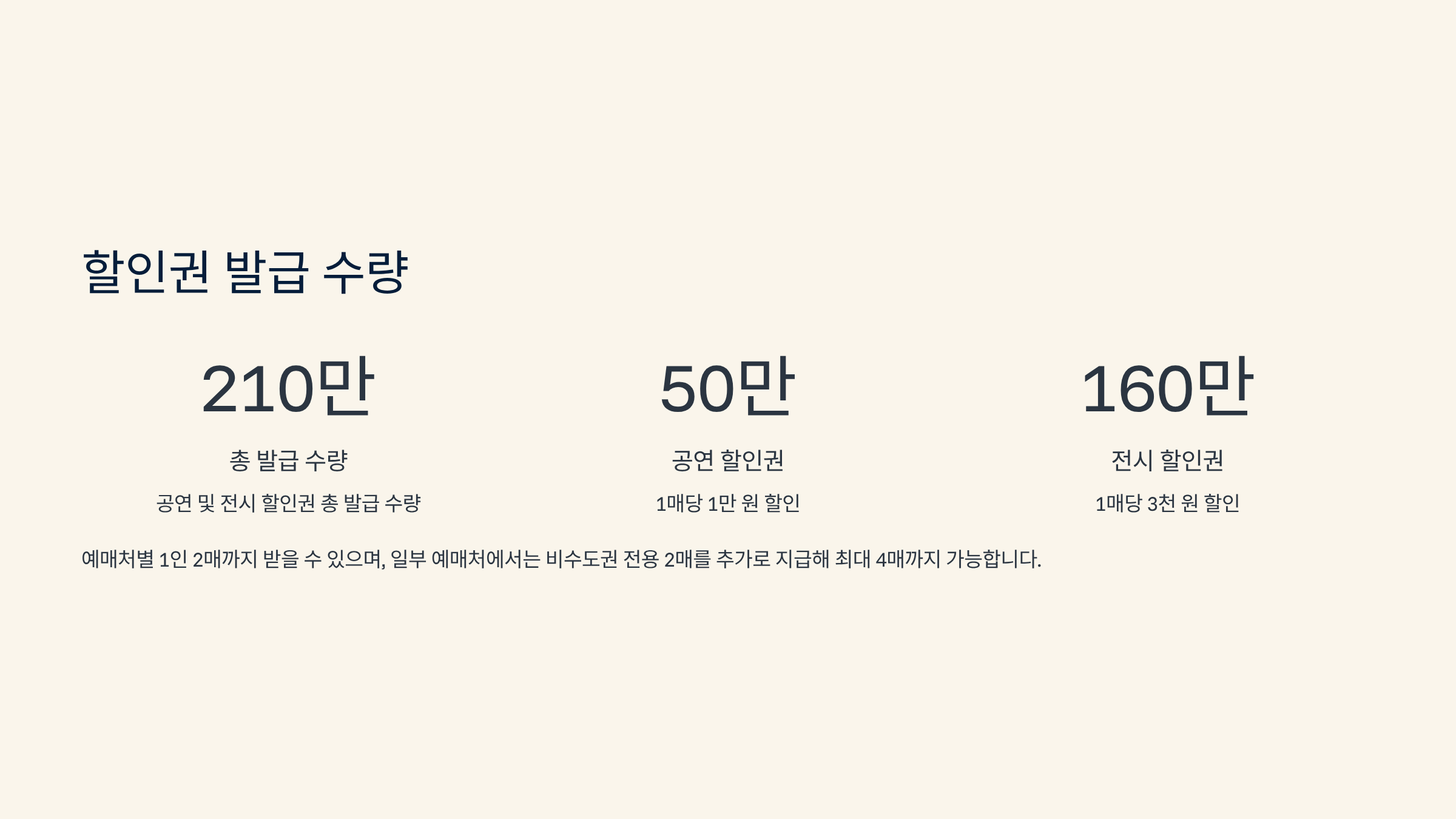 할인권 발급 수량

210만

총 발급 수량

공연 및 전시 할인권 총 발급 수량

50만

공연 할인권

1매당 1만 원 할인

160만

전시 할인권

1매당 3천 원 할인

예매처별 1인 2매까지 받을 수 있으며, 일부 예매처에서는 비수도권 전용 2매를 추가로 지급해 최대 4매까지 가능합니다.