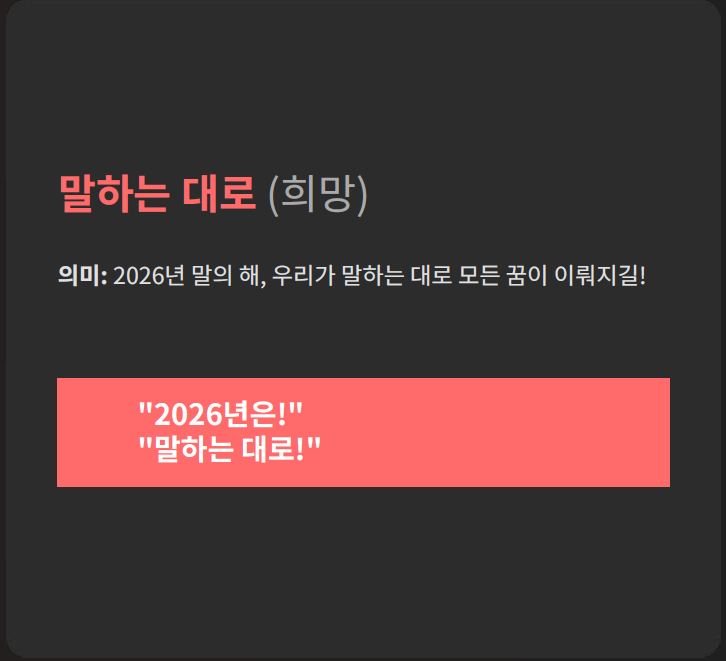 말하는 대로 (희망)

의미: 2026년 말의 해, 우리가 말하는 대로 모든 꿈이 이뤄지길!

"2026년은!"
"말하는 대로!"