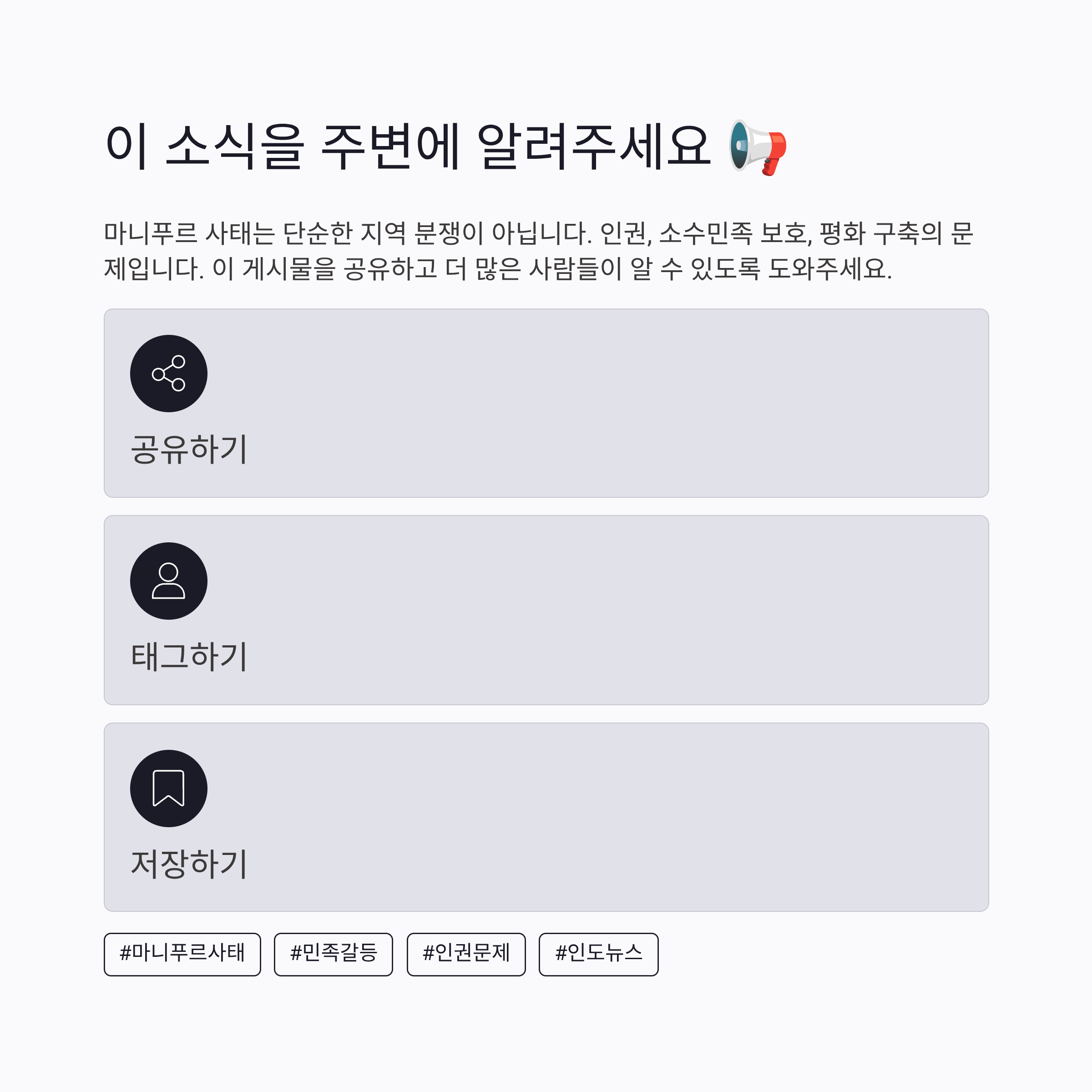 이 소식을 주변에 알려주세요 📢

마니푸르 사태는 단순한 지역 분쟁이 아닙니다. 인권, 소수민족 보호, 평화 구축의 문제입니다. 이 게시물을 공유하고 더 많은 사람들이 알 수 있도록 도와주세요.

공유하기

태그하기

저장하기

#마니푸르사태 #민족갈등 #인권문제 #인도뉴스