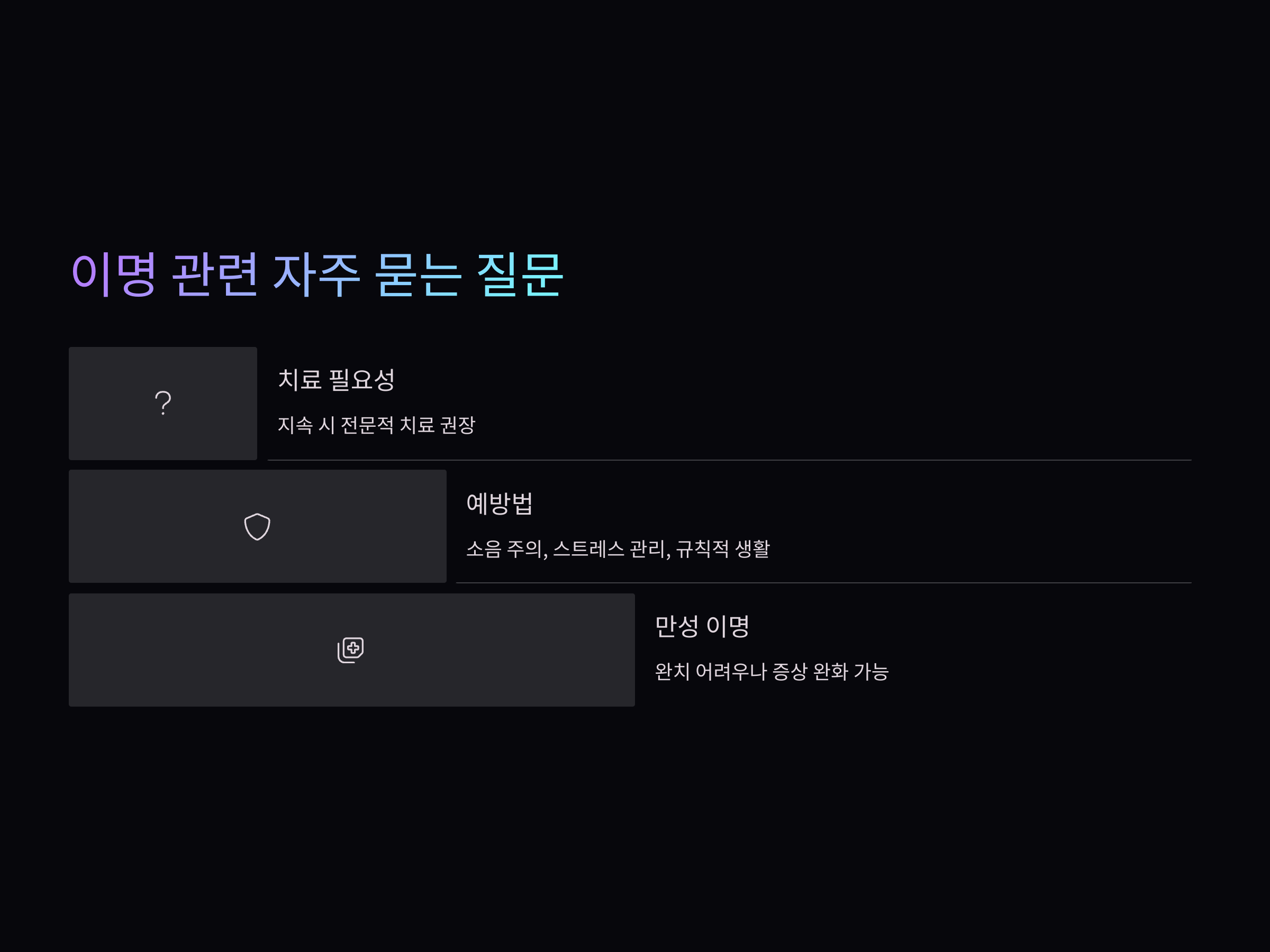 이명 관련 자주 묻는 질문

?

치료 필요성

지속 시 전문적 치료 권장

예방법

소음 주의, 스트레스 관리, 규칙적 생활

만성 이명

완치 어려우나 증상 완화 가능