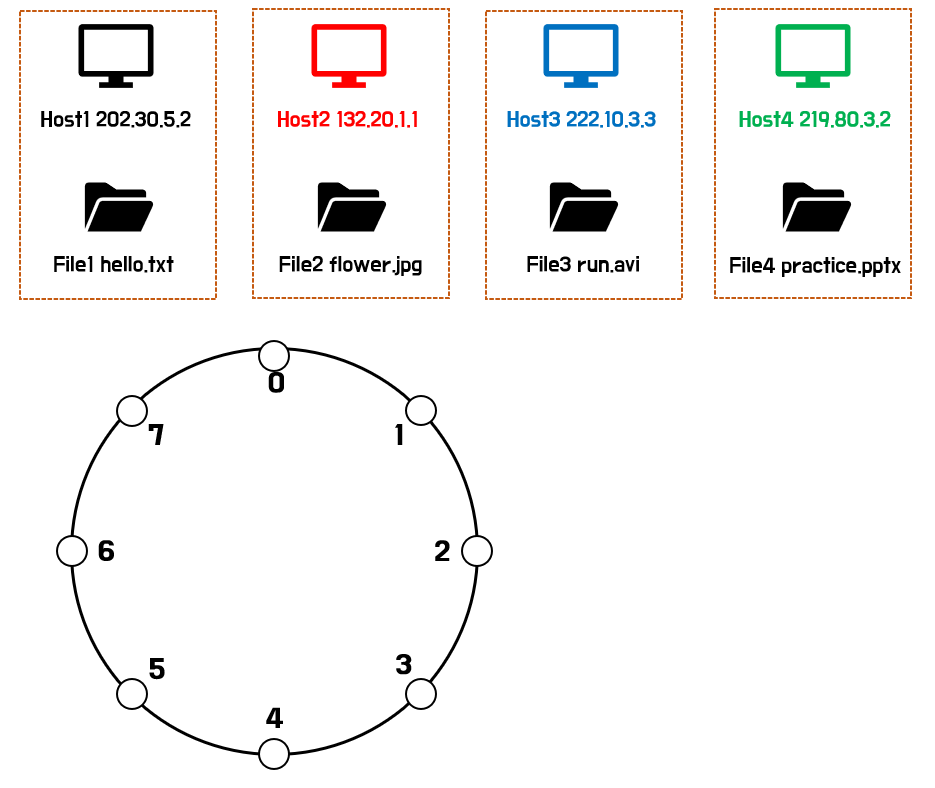 Host1 202.30.5.2

File1 hello.txt

Host2 132.20.1.1

File2 flower.jpg

Host3 222.10.3.3

File3 run.avi

Host4 219.80.3.2

File4 practice.pptx

0
1
2
3
4
5
6
7