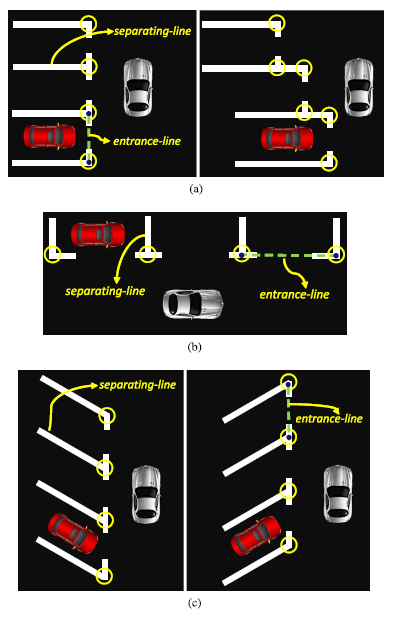 separating-line

entrance-line

(a)

separating-line

entrance-line

(b)

separating-line

entrance-line

(c)