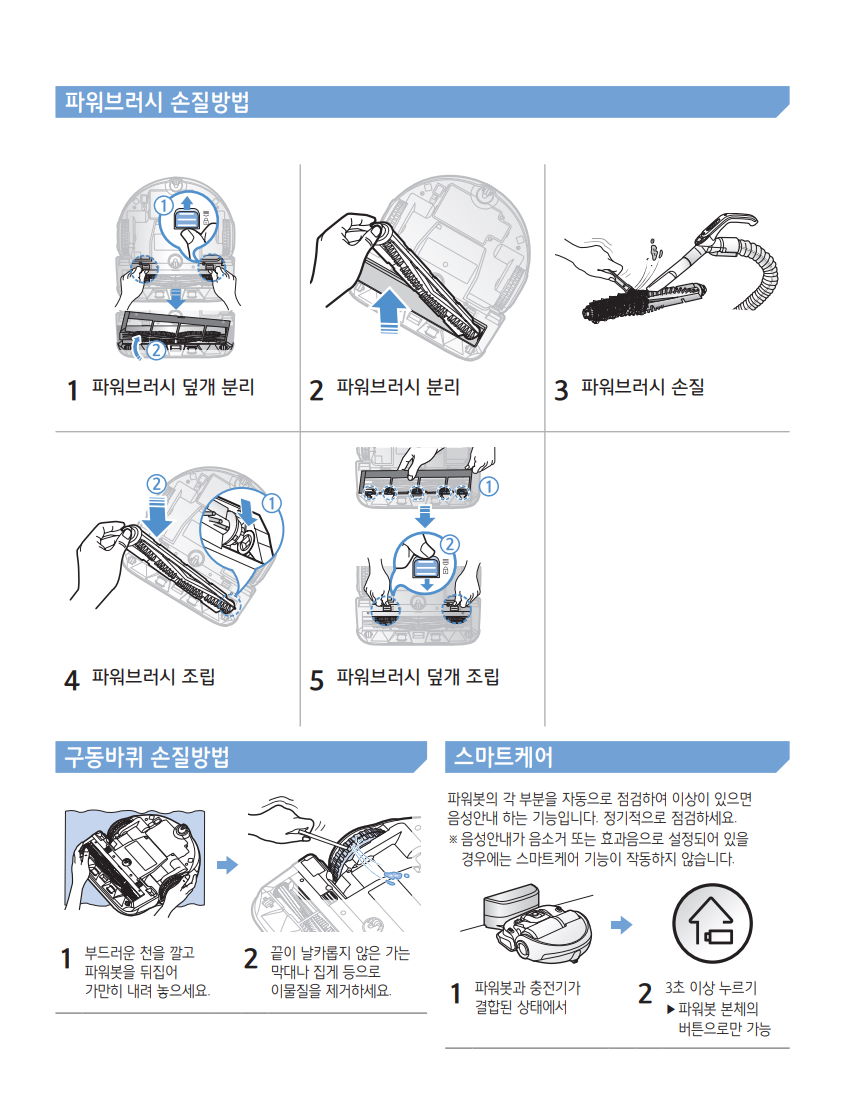 파워브러시 손질방법

① ②

1 파워브러시 덮개 분리

2 파워브러시 분리

3 파워브러시 손질

② ①

4 파워브러시 조립

① ②

5 파워브러시 덮개 조립

구동바퀴 손질방법

1 부드러운 천을 깔고 파워봇을 뒤집어 가만히 내려 놓으세요.

2 끝이 날카롭지 않은 가는 막대나 집게 등으로 이물질을 제거하세요.

스마트케어

파워봇의 각 부분을 자동으로 점검하여 이상이 있으면 음성안내 하는 기능입니다. 정기적으로 점검하세요.
※ 음성안내가 음소거 또는 효과음으로 설정되어 있을 경우에는 스마트케어 기능이 작동하지 않습니다.

1 파워봇과 충전기가 결합된 상태에서

2 3초 이상 누르기
▶ 파워봇 본체의 버튼으로만 가능