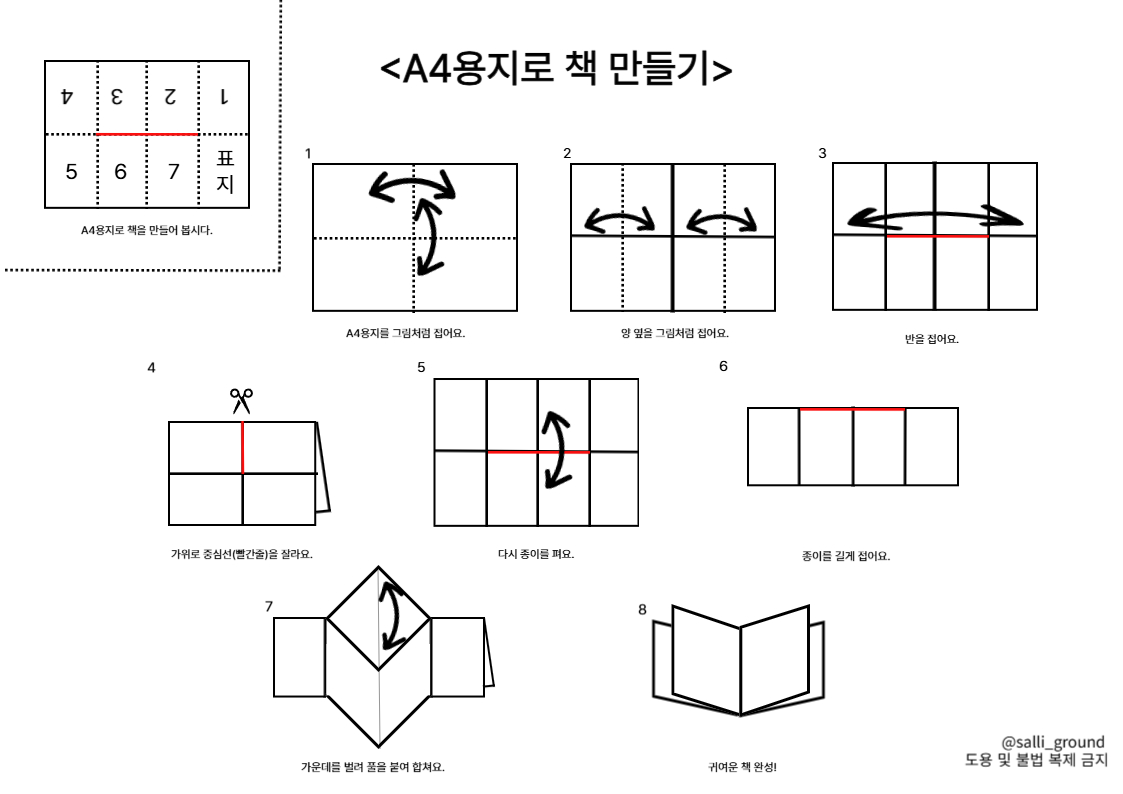 | 4 | 3 | 2 | 1 |
|---|---|---|---|
| 5 | 6 | 7 | 표지 |

A4용지로 책을 만들어 봅시다.

<A4용지로 책 만들기>

1

A4용지를 그림처럼 접어요.

2

양 옆을 그림처럼 접어요.

3

반을 접어요.

4

가위로 중심선(빨간줄)을 잘라요.

5

다시 종이를 펴요.

6

종이를 길게 접어요.

7

가운데를 벌려 풀을 붙여 합쳐요.

8

귀여운 책 완성!

@salli_ground
도용 및 불법 복제 금지